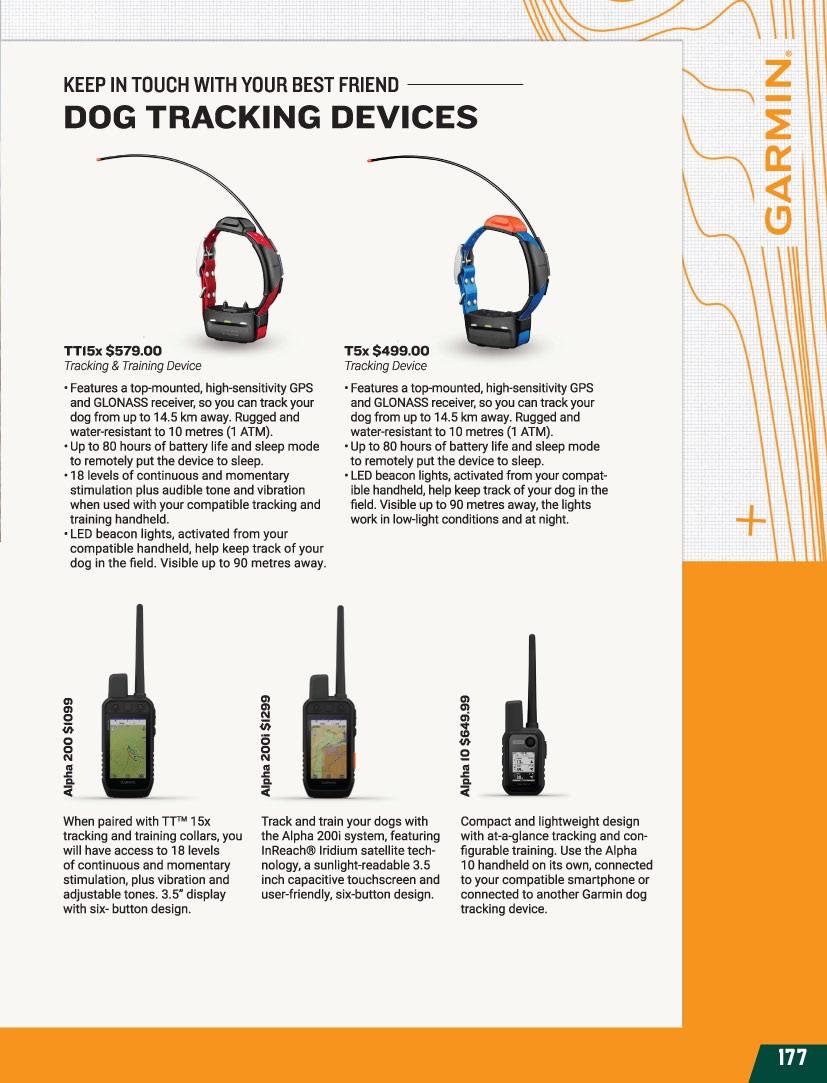 KEEP IN TOUCH WITH YOUR BEST FRIEND

DOG TRACKING DEVICES

GARMIN®

TT15x $579.00
Tracking & Training Device

• Features a top-mounted, high-sensitivity GPS and GLONASS receiver, so you can track your dog from up to 14.5 km away. Rugged and water-resistant to 10 metres (1 ATM).
• Up to 80 hours of battery life and sleep mode to remotely put the device to sleep.
• 18 levels of continuous and momentary stimulation plus audible tone and vibration when used with your compatible tracking and training handheld.
• LED beacon lights, activated from your compatible handheld, help keep track of your dog in the field. Visible up to 90 metres away.

T5x $499.00
Tracking Device

• Features a top-mounted, high-sensitivity GPS and GLONASS receiver, so you can track your dog from up to 14.5 km away. Rugged and water-resistant to 10 metres (1 ATM).
• Up to 80 hours of battery life and sleep mode to remotely put the device to sleep.
• LED beacon lights, activated from your compatible handheld, help keep track of your dog in the field. Visible up to 90 metres away, the lights work in low-light conditions and at night.

Alpha 200 $1099

When paired with TT™ 15x tracking and training collars, you will have access to 18 levels of continuous and momentary stimulation, plus vibration and adjustable tones. 3.5" display with six- button design.

Alpha 200i $1299

Track and train your dogs with the Alpha 200i system, featuring InReach® Iridium satellite technology, a sunlight-readable 3.5 inch capacitive touchscreen and user-friendly, six-button design.

Alpha 10 $649.99

Compact and lightweight design with at-a-glance tracking and configurable training. Use the Alpha 10 handheld on its own, connected to your compatible smartphone or connected to another Garmin dog tracking device.

177