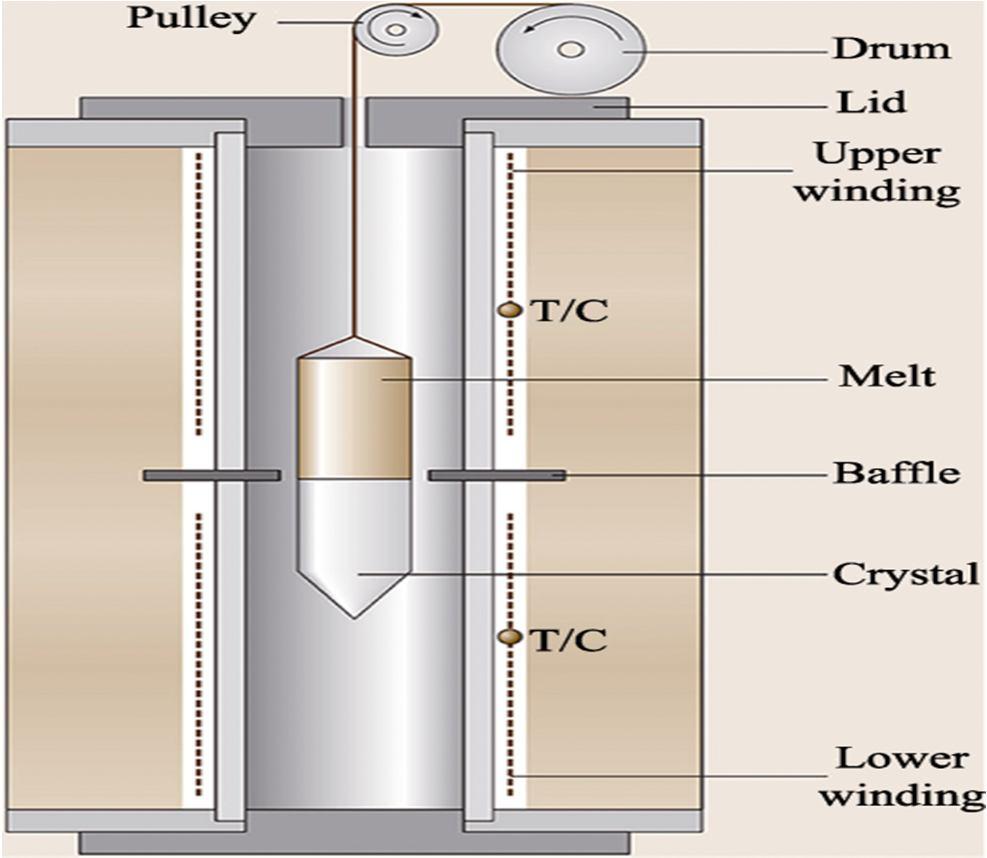 Pulley
Drum
Lid
Upper winding
T/C
Melt
Baffle
Crystal
T/C
Lower winding