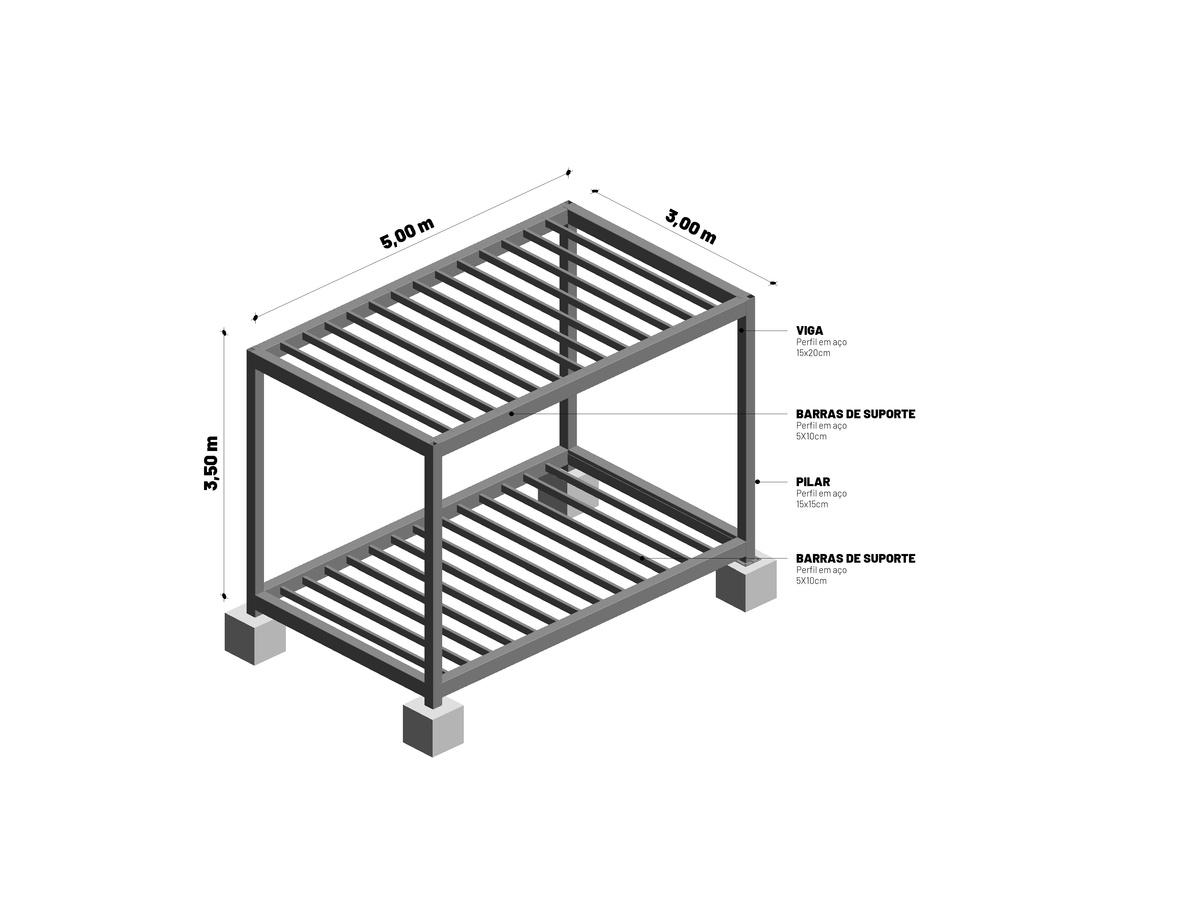 5,00 m
3,00 m
3,50 m

VIGA
Perfil em aço
15x20cm

BARRAS DE SUPORTE
Perfil em aço
5X10cm

PILAR
Perfil em aço
15x15cm

BARRAS DE SUPORTE
Perfil em aço
5X10cm