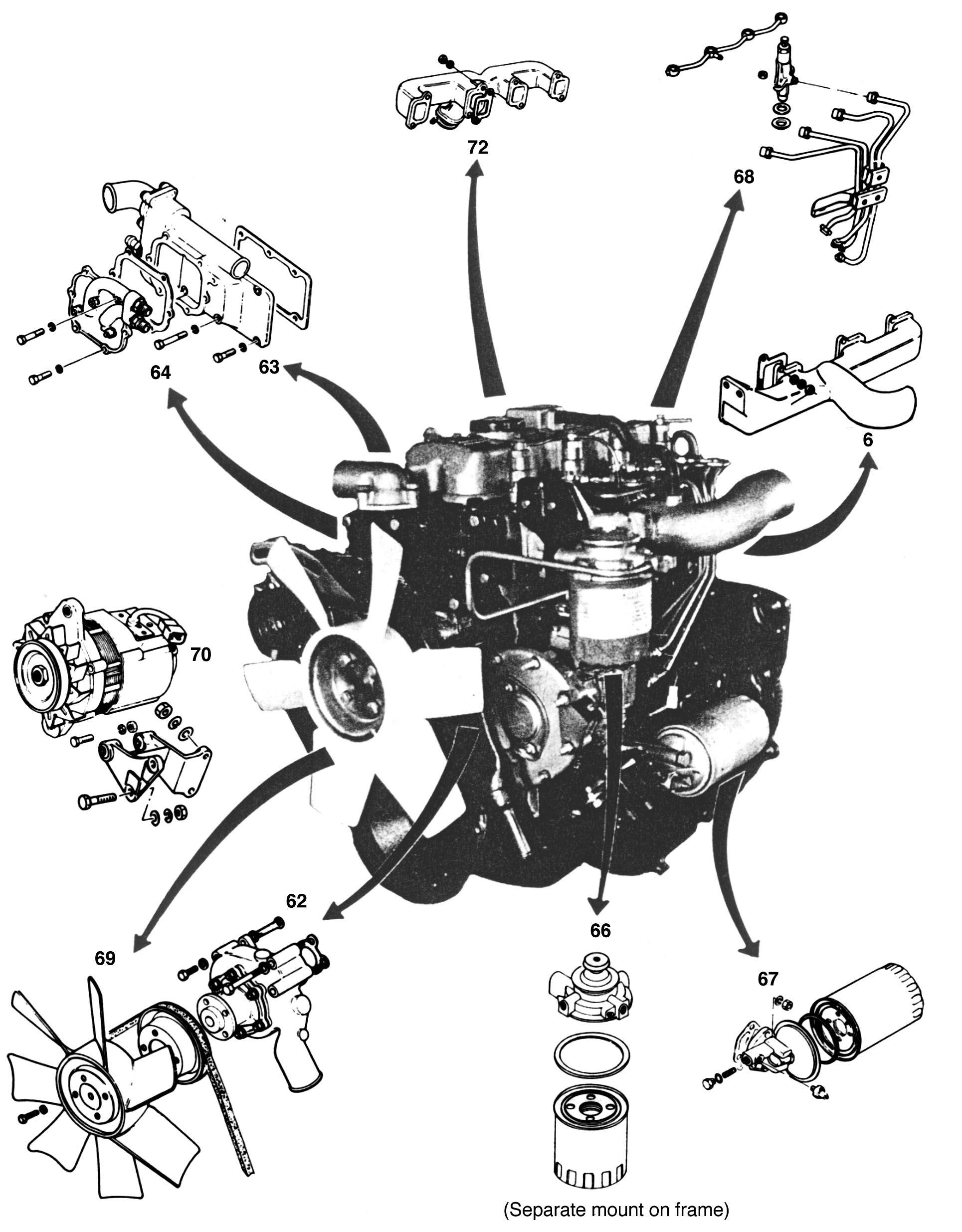 72

68

64

63

6

70

62

69

66

67

(Separate mount on frame)