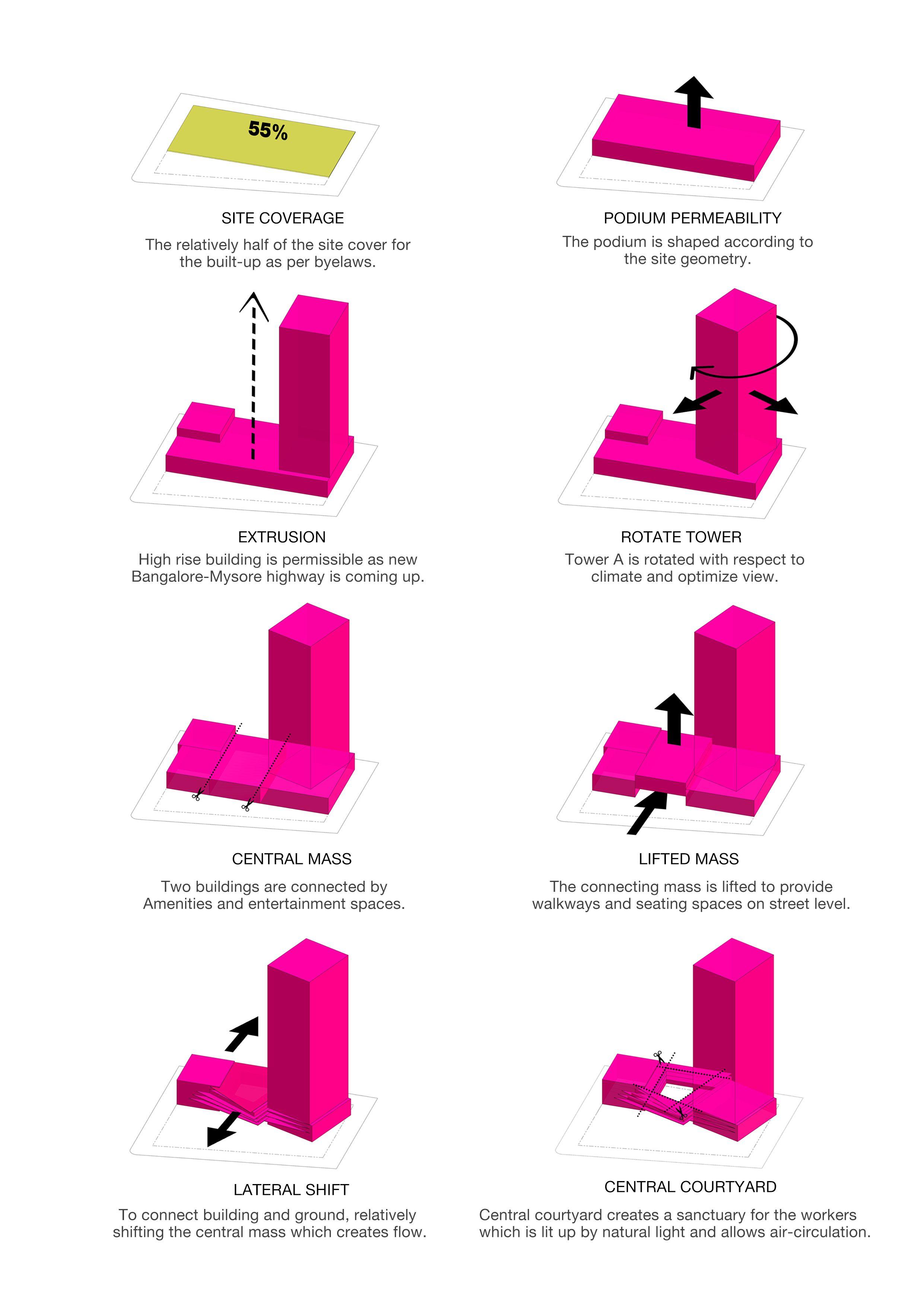 55%

SITE COVERAGE

The relatively half of the site cover for the built-up as per byelaws.

PODIUM PERMEABILITY

The podium is shaped according to the site geometry.

EXTRUSION

High rise building is permissible as new Bangalore-Mysore highway is coming up.

ROTATE TOWER

Tower A is rotated with respect to climate and optimize view.

CENTRAL MASS

Two buildings are connected by Amenities and entertainment spaces.

LIFTED MASS

The connecting mass is lifted to provide walkways and seating spaces on street level.

LATERAL SHIFT

To connect building and ground, relatively shifting the central mass which creates flow.

CENTRAL COURTYARD

Central courtyard creates a sanctuary for the workers which is lit up by natural light and allows air-circulation.