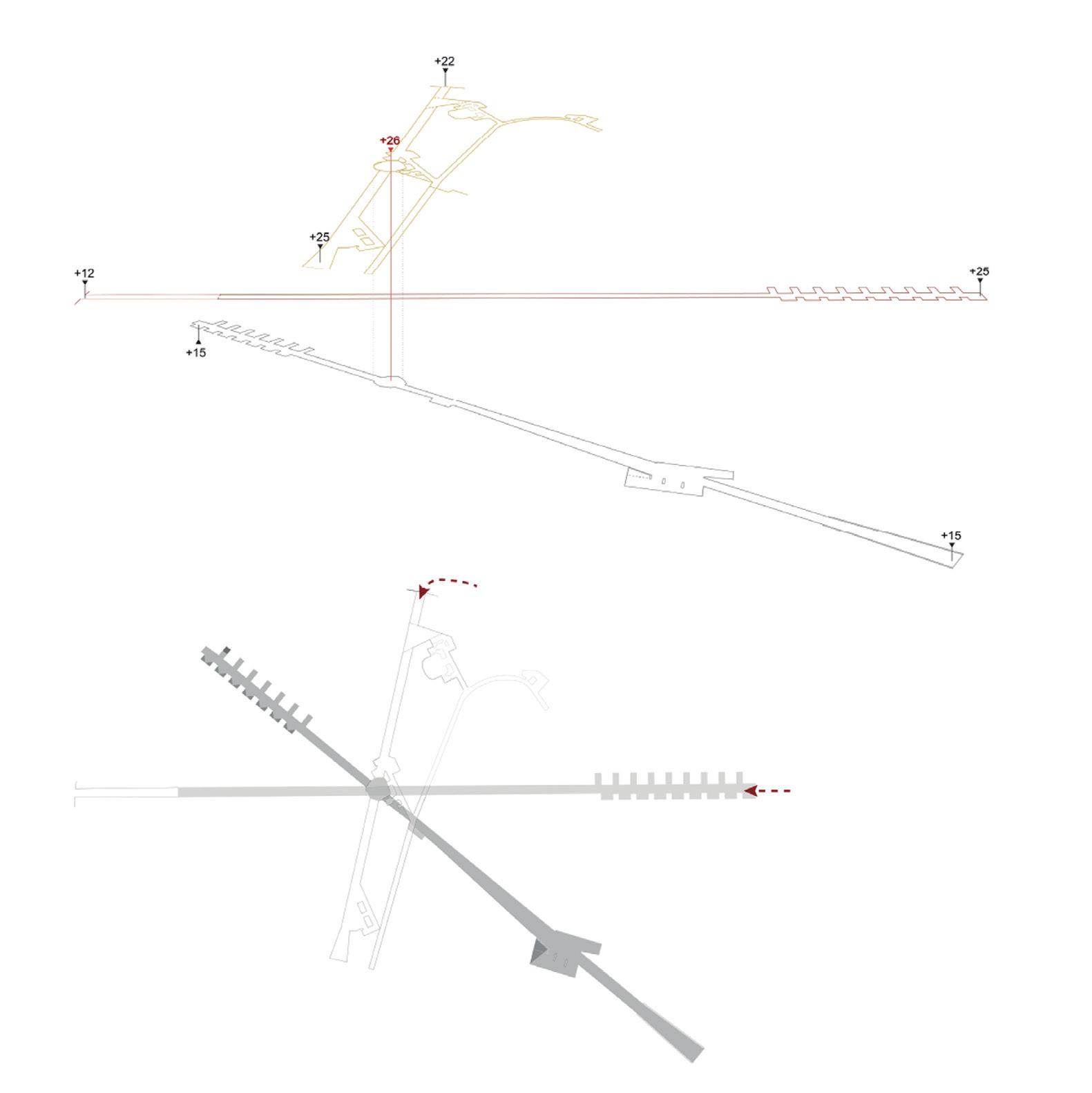 +22

+26

+25

+12

+25

+15

+15