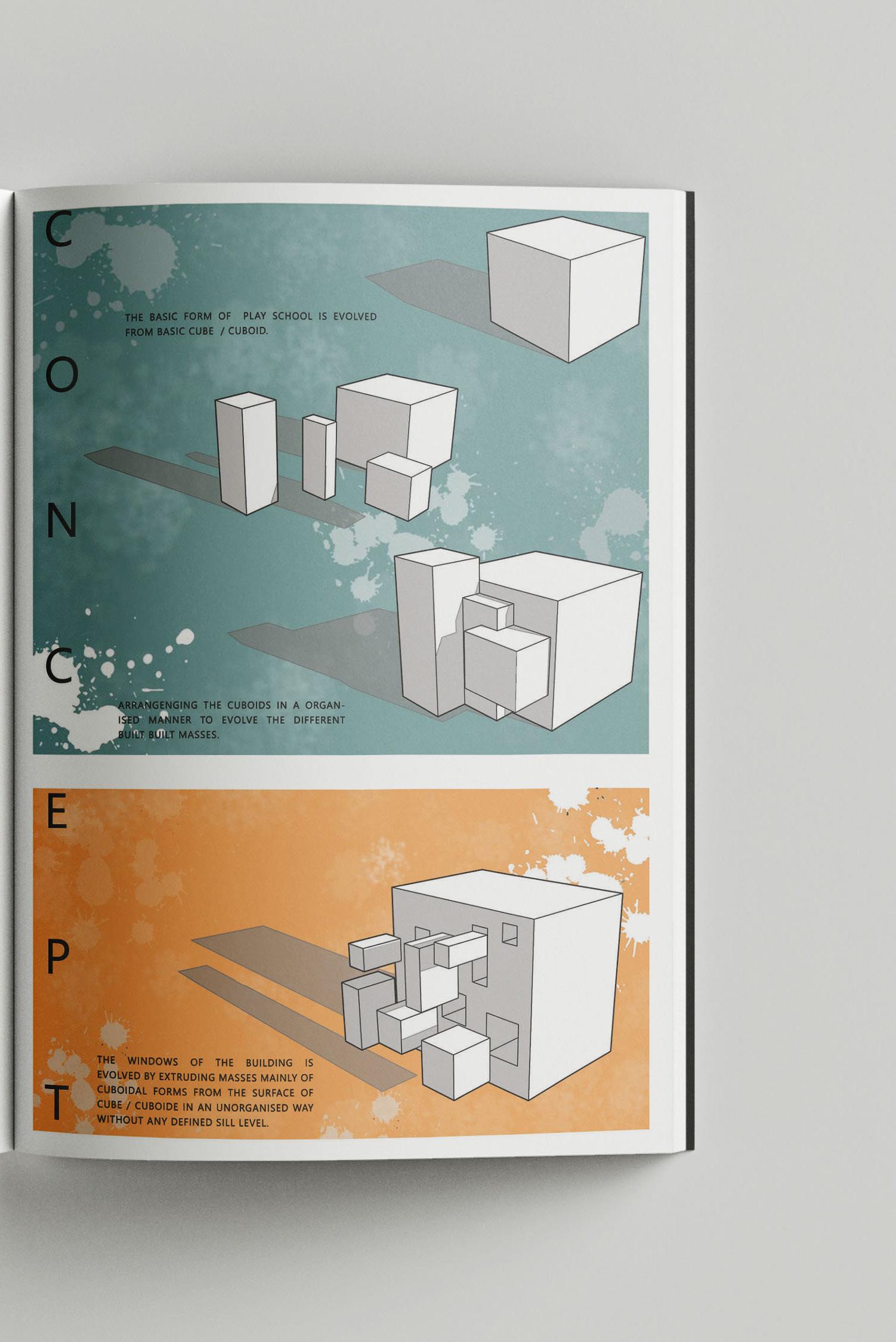 C
O
N
C
E
P
T

THE BASIC FORM OF PLAY SCHOOL IS EVOLVED FROM BASIC CUBE / CUBOID.

ARRANGENGING THE CUBOIDS IN A ORGANISED MANNER TO EVOLVE THE DIFFERENT BUILT BUILT MASSES.

THE WINDOWS OF THE BUILDING IS EVOLVED BY EXTRUDING MASSES MAINLY OF CUBOIDAL FORMS FROM THE SURFACE OF CUBE / CUBOIDE IN AN UNORGANISED WAY WITHOUT ANY DEFINED SILL LEVEL.