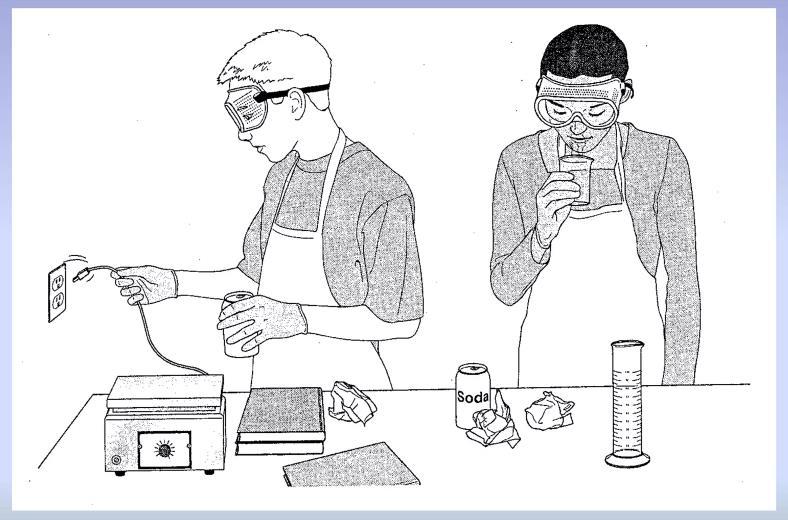 Soda