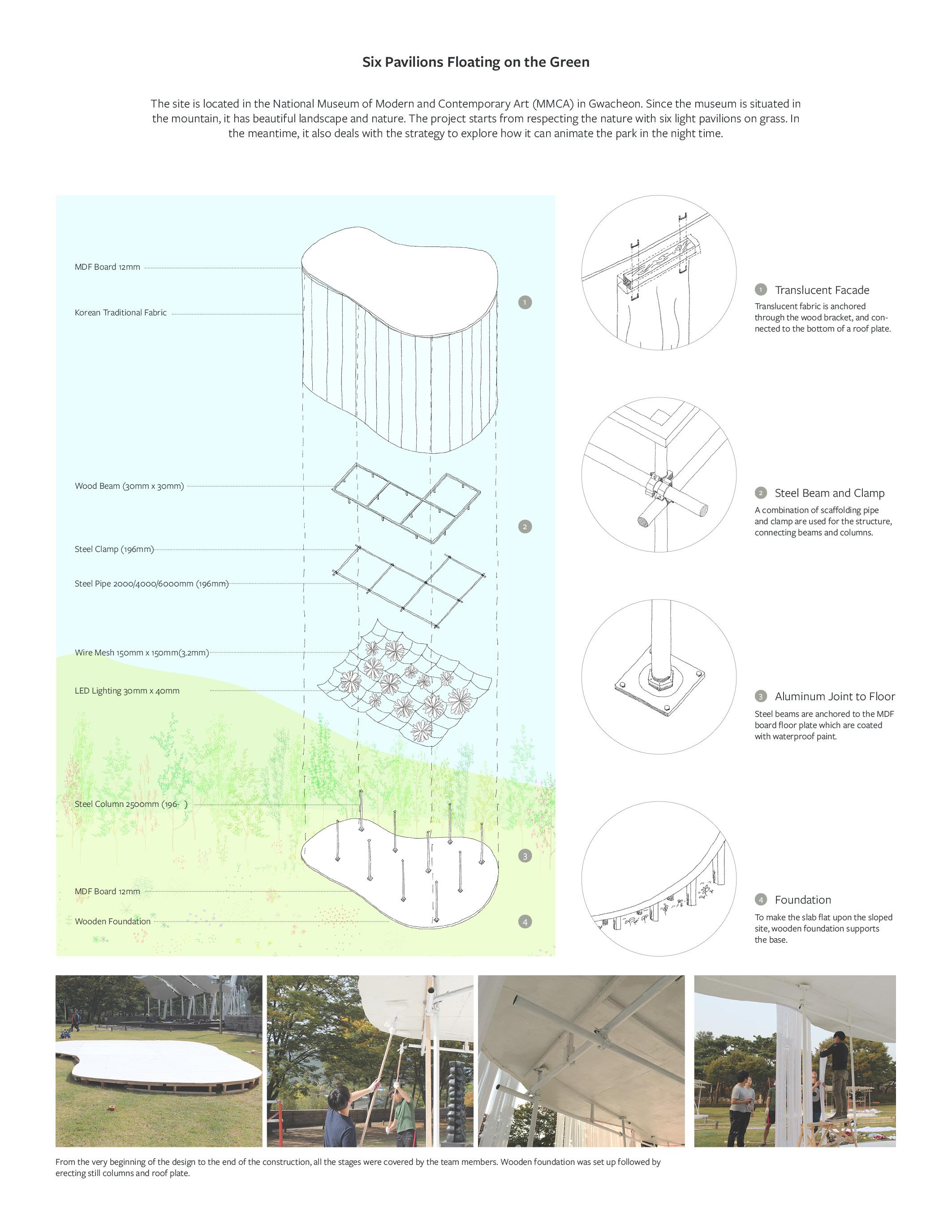 Six Pavilions Floating on the Green

The site is located in the National Museum of Modern and Contemporary Art (MMCA) in Gwacheon. Since the museum is situated in the mountain, it has beautiful landscape and nature. The project starts from respecting the nature with six light pavilions on grass. In the meantime, it also deals with the strategy to explore how it can animate the park in the night time.

MDF Board 12mm

Korean Traditional Fabric

1

Wood Beam (30mm x 30mm)

2

Steel Clamp (196mm)

Steel Pipe 2000/4000/6000mm (196mm)

Wire Mesh 150mm x 150mm(3.2mm)

LED Lighting 30mm x 40mm

Steel Column 2500mm (196- )

3

MDF Board 12mm

Wooden Foundation

4

1 Translucent Facade
Translucent fabric is anchored through the wood bracket, and connected to the bottom of a roof plate.

2 Steel Beam and Clamp
A combination of scaffolding pipe and clamp are used for the structure, connecting beams and columns.

3 Aluminum Joint to Floor
Steel beams are anchored to the MDF board floor plate which are coated with waterproof paint.

4 Foundation
To make the slab flat upon the sloped site, wooden foundation supports the base.

From the very beginning of the design to the end of the construction, all the stages were covered by the team members. Wooden foundation was set up followed by erecting still columns and roof plate.