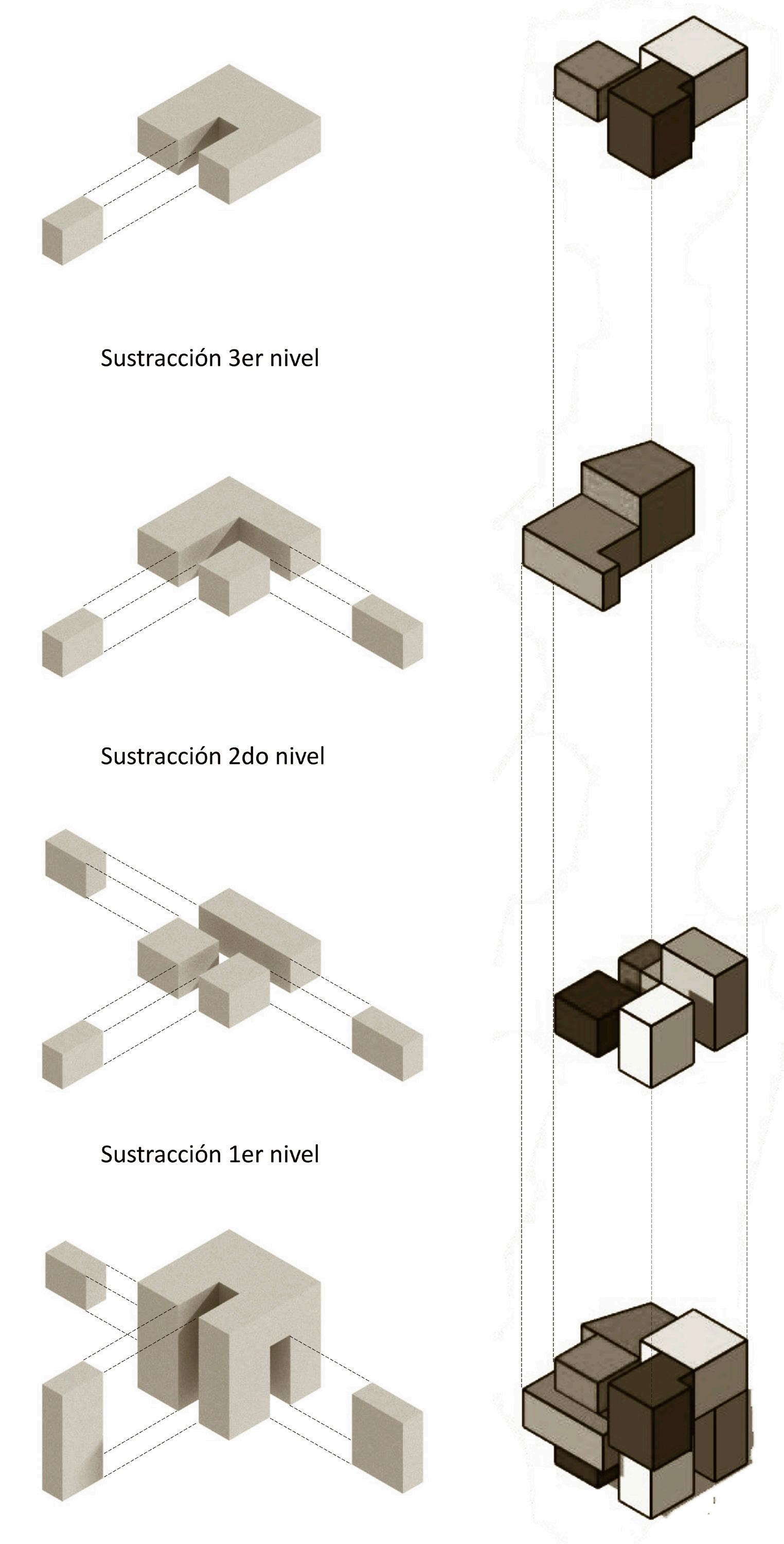 Sustracción 3er nivel

Sustracción 2do nivel

Sustracción 1er nivel