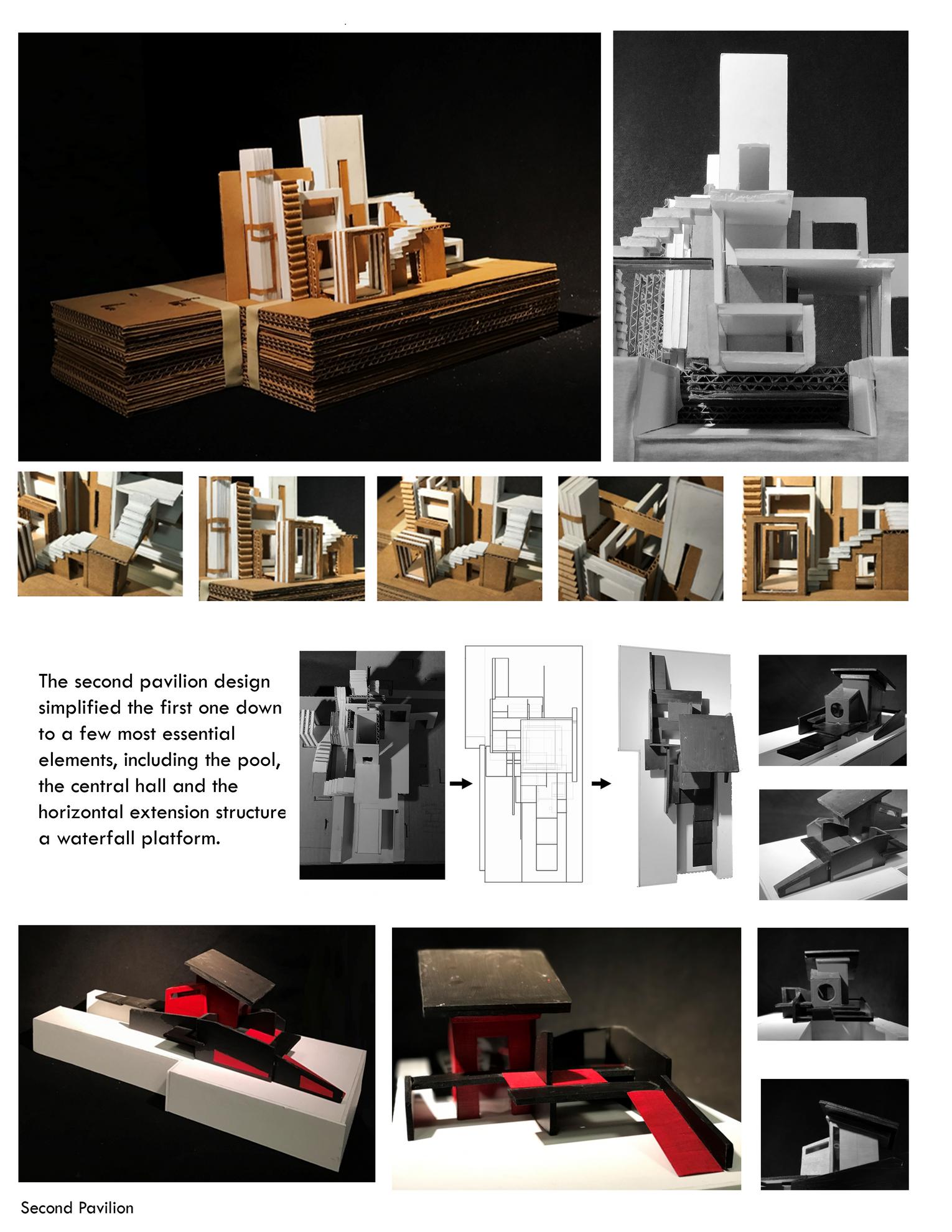 The second pavilion design simplified the first one down to a few most essential elements, including the pool, the central hall and the horizontal extension structure a waterfall platform.

Second Pavilion