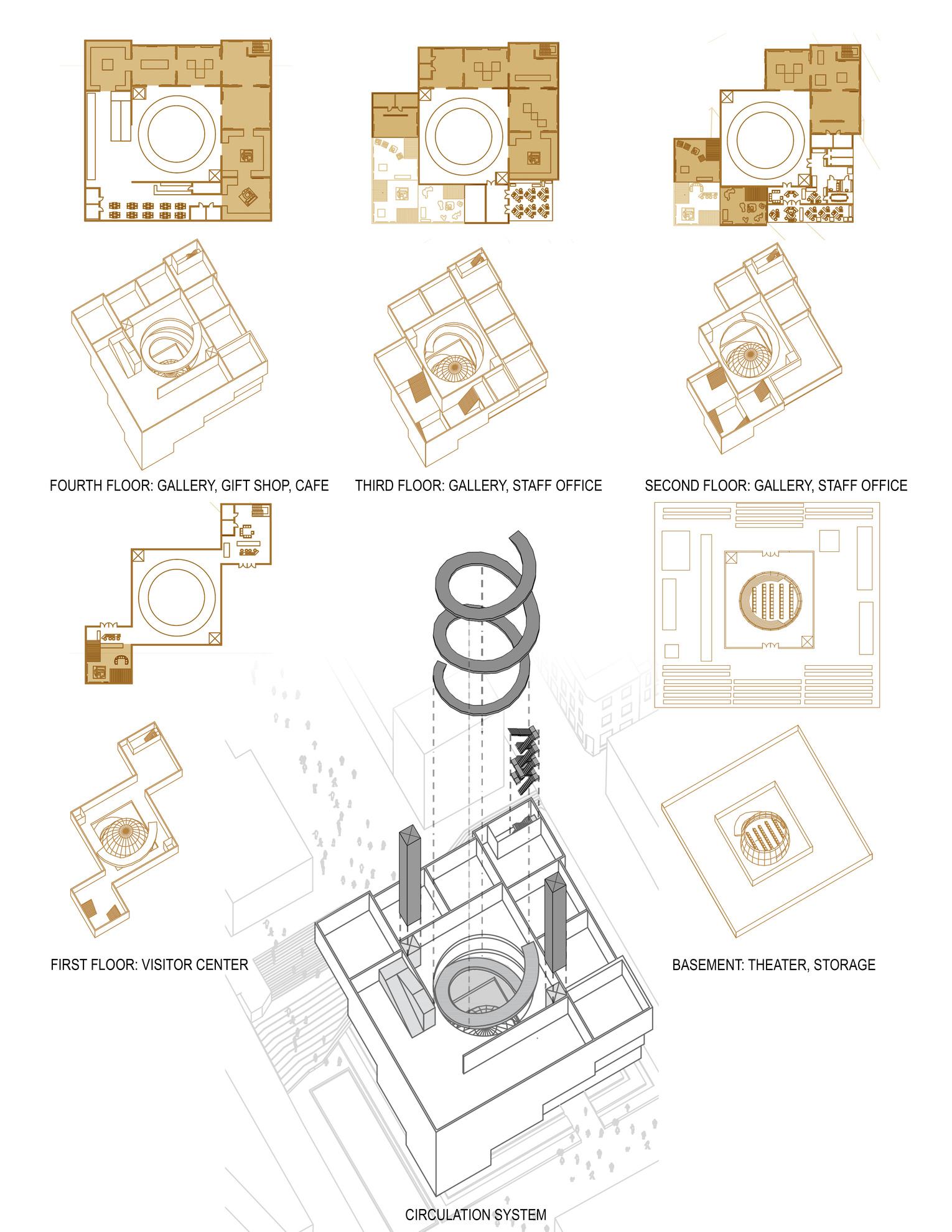 FOURTH FLOOR: GALLERY, GIFT SHOP, CAFE

THIRD FLOOR: GALLERY, STAFF OFFICE

SECOND FLOOR: GALLERY, STAFF OFFICE

FIRST FLOOR: VISITOR CENTER

BASEMENT: THEATER, STORAGE

CIRCULATION SYSTEM