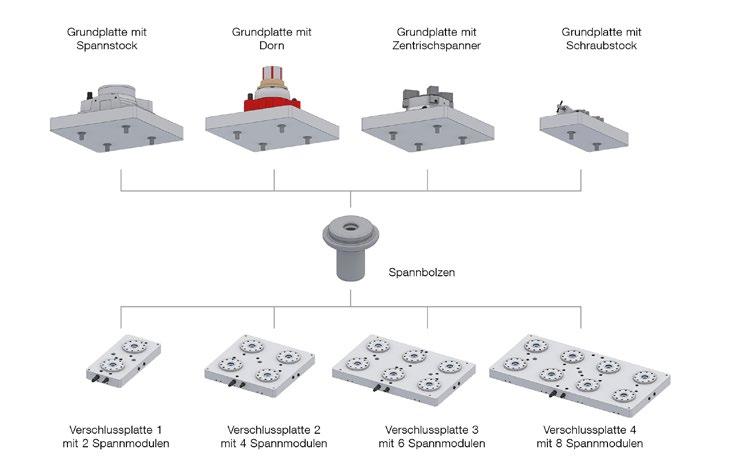 Grundplatte mit Spannstock

Grundplatte mit Dorn

Grundplatte mit Zentrischspanner

Grundplatte mit Schraubstock

Spannbolzen

Verschlussplatte 1 mit 2 Spannmodulen

Verschlussplatte 2 mit 4 Spannmodulen

Verschlussplatte 3 mit 6 Spannmodulen

Verschlussplatte 4 mit 8 Spannmodulen