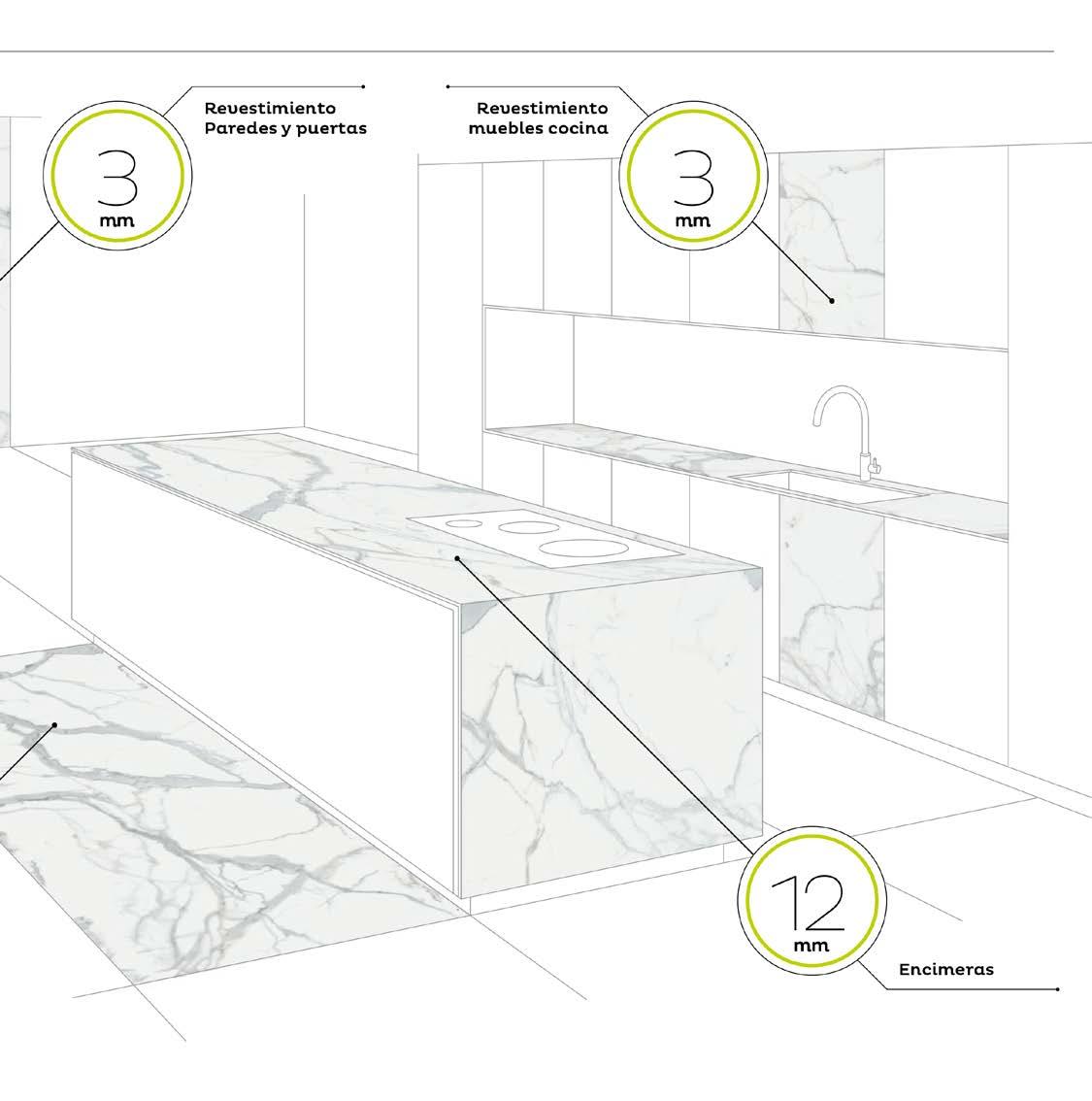 Revestimiento
Paredes y puertas

3
mm

Revestimiento
muebles cocina

3
mm

12
mm

Encimeras