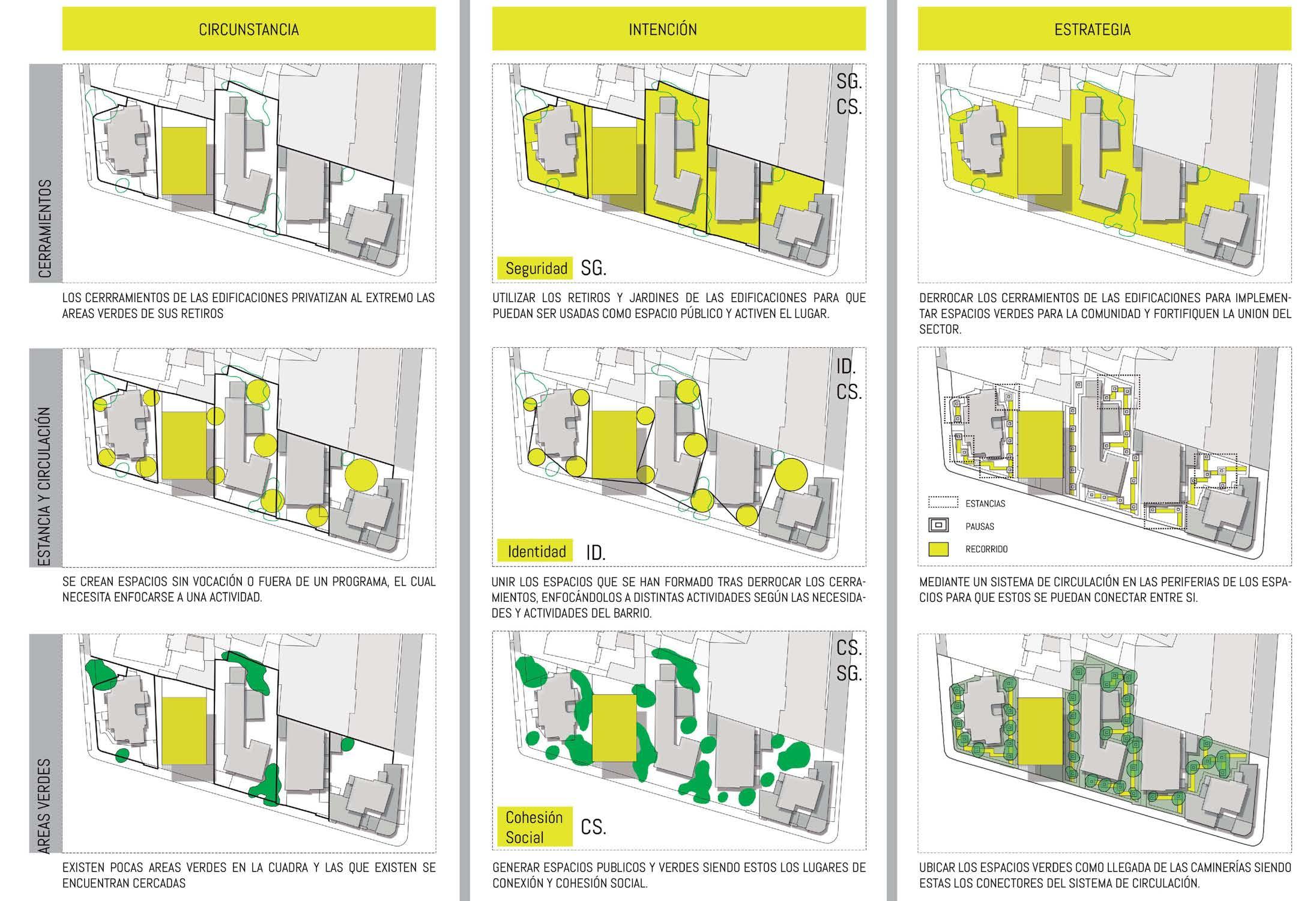 CIRCUNSTANCIA

CERRAMIENTOS

LOS CERRRAMIENTOS DE LAS EDIFICACIONES PRIVATIZAN AL EXTREMO LAS AREAS VERDES DE SUS RETIROS

ESTANCIA Y CIRCULACIÓN

SE CREAN ESPACIOS SIN VOCACIÓN O FUERA DE UN PROGRAMA, EL CUAL NECESITA ENFOCARSE A UNA ACTIVIDAD.

AREAS VERDES

EXISTEN POCAS AREAS VERDES EN LA CUADRA Y LAS QUE EXISTEN SE ENCUENTRAN CERCADAS

INTENCIÓN

SG.
CS.

Seguridad SG.

UTILIZAR LOS RETIROS Y JARDINES DE LAS EDIFICACIONES PARA QUE PUEDAN SER USADAS COMO ESPACIO PÚBLICO Y ACTIVEN EL LUGAR.

ID.
CS.

Identidad ID.

UNIR LOS ESPACIOS QUE SE HAN FORMADO TRAS DERROCAR LOS CERRAMIENTOS, ENFOCÁNDOLOS A DISTINTAS ACTIVIDADES SEGÚN LAS NECESIDADES Y ACTIVIDADES DEL BARRIO.

CS.
SG.

Cohesión Social CS.

GENERAR ESPACIOS PUBLICOS Y VERDES SIENDO ESTOS LOS LUGARES DE CONEXIÓN Y COHESIÓN SOCIAL.

ESTRATEGIA

DERROCAR LOS CERRAMIENTOS DE LAS EDIFICACIONES PARA IMPLEMENTAR ESPACIOS VERDES PARA LA COMUNIDAD Y FORTIFIQUEN LA UNION DEL SECTOR.

ESTANCIAS
PAUSAS
RECORRIDO

MEDIANTE UN SISTEMA DE CIRCULACIÓN EN LAS PERIFERIAS DE LOS ESPACIOS PARA QUE ESTOS SE PUEDAN CONECTAR ENTRE SI.

UBICAR LOS ESPACIOS VERDES COMO LLEGADA DE LAS CAMINERÍAS SIENDO ESTAS LOS CONECTORES DEL SISTEMA DE CIRCULACIÓN.