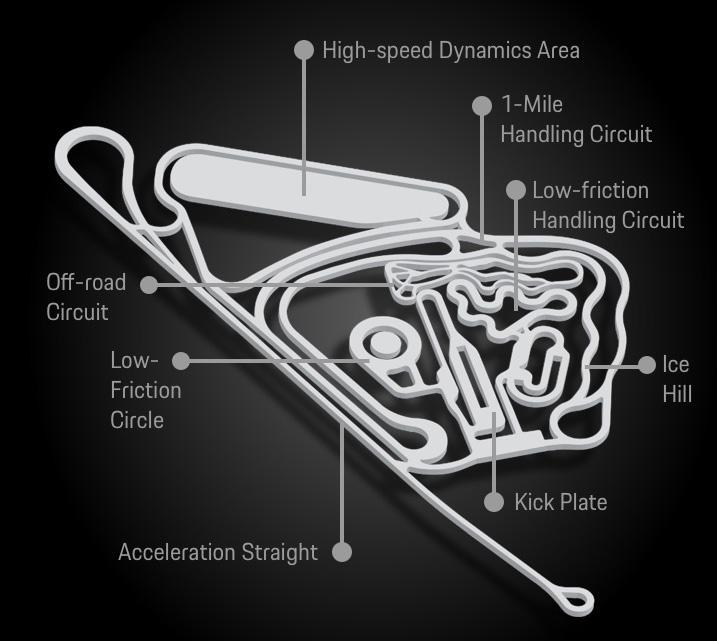 High-speed Dynamics Area

1-Mile Handling Circuit

Low-friction Handling Circuit

Off-road Circuit

Low-Friction Circle

Ice Hill

Kick Plate

Acceleration Straight