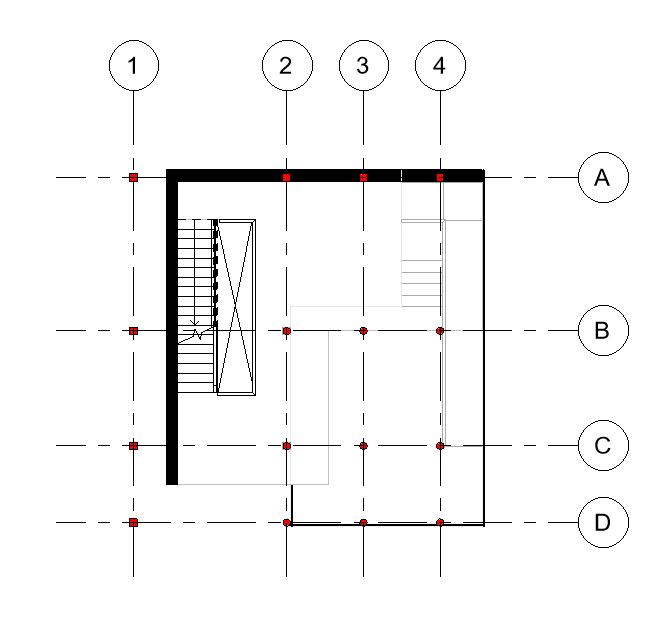 1
2
3
4
A
B
C
D