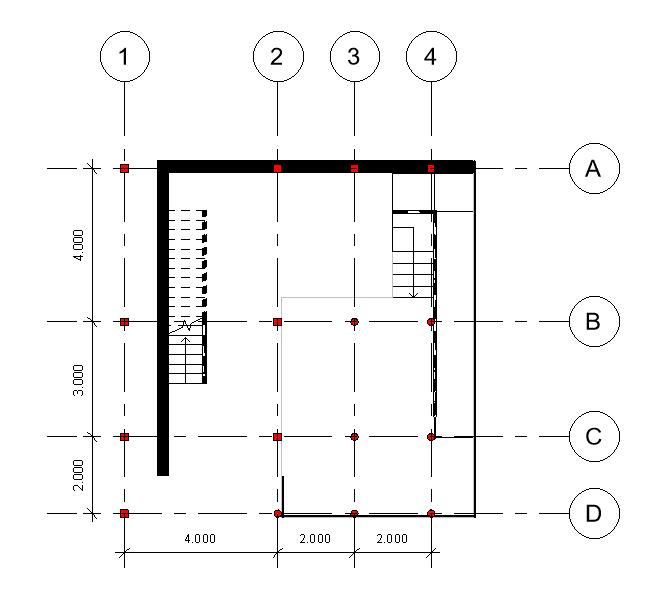 1
2
3
4
A
B
C
D
4.000
3.000
2.000
4.000
2.000
2.000