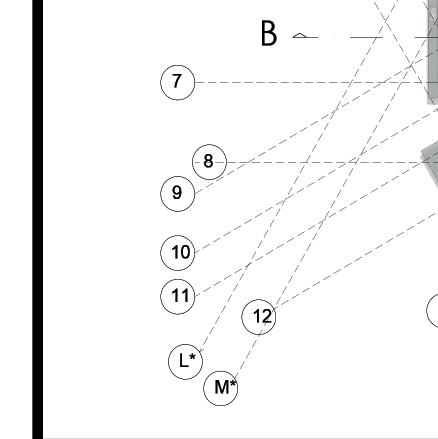 B

7

8

9

10

11

12

L*

M*