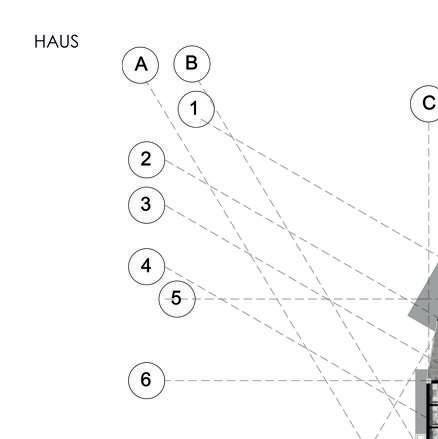 HAUS

A

B

1

C

2

3

4

5

6