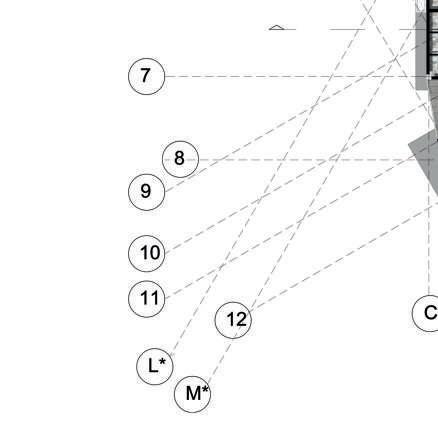 7

8

9

10

11

12

C

L*

M*