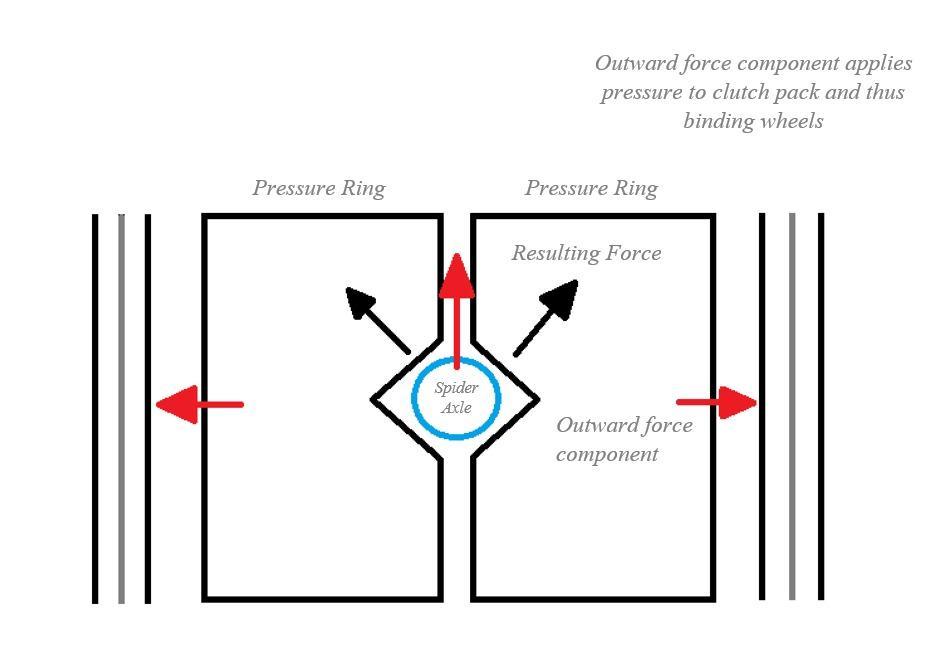 Outward force component applies pressure to clutch pack and thus binding wheels

Pressure Ring

Pressure Ring

Resulting Force

Spider Axle

Outward force component