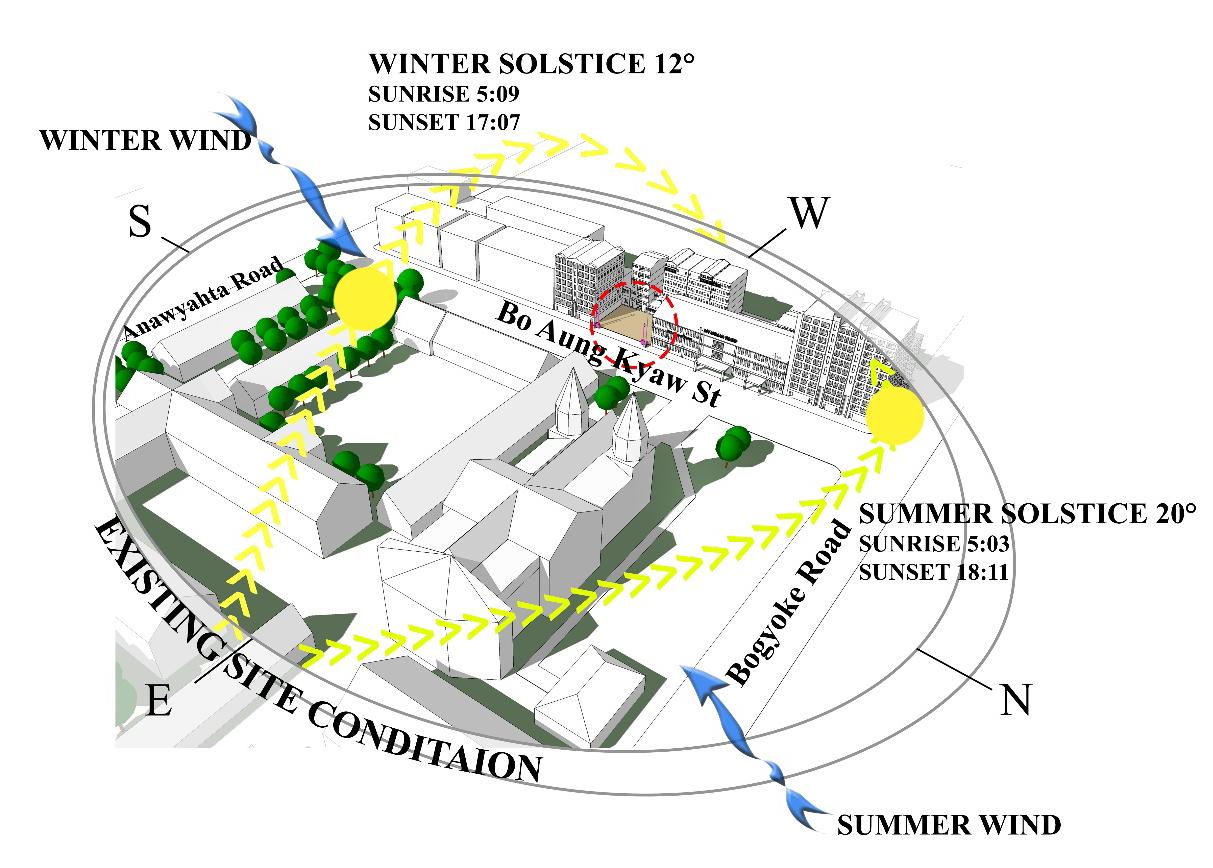 WINTER SOLSTICE 12°
SUNRISE 5:09
SUNSET 17:07

WINTER WIND

S

W

Anawyahta Road

Bo Aung Kyaw St

SUMMER SOLSTICE 20°
SUNRISE 5:03
SUNSET 18:11

Bogyoke Road

EXISTING SITE CONDITAION

E

N

SUMMER WIND