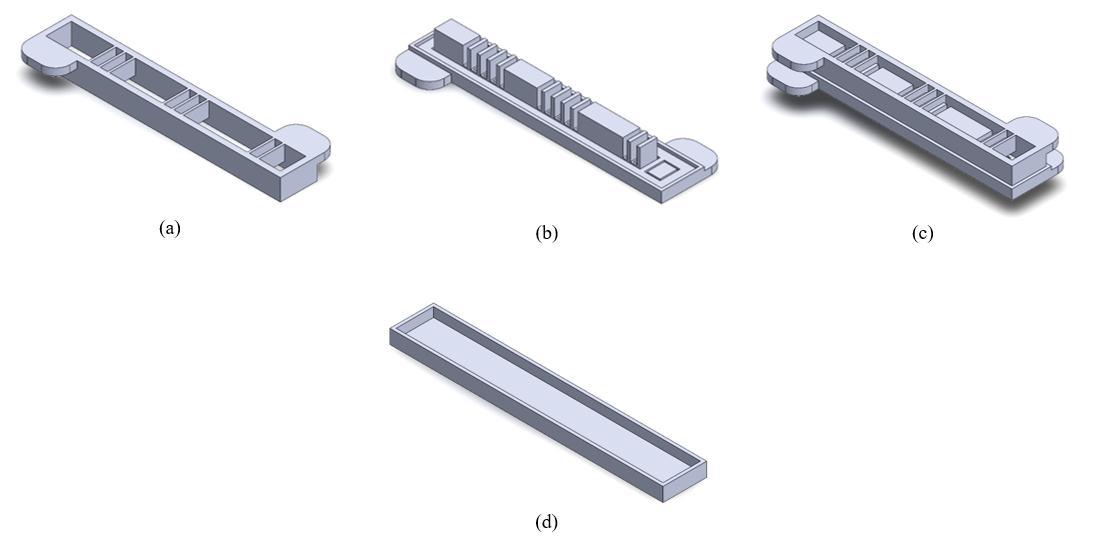 (a)

(b)

(c)

(d)