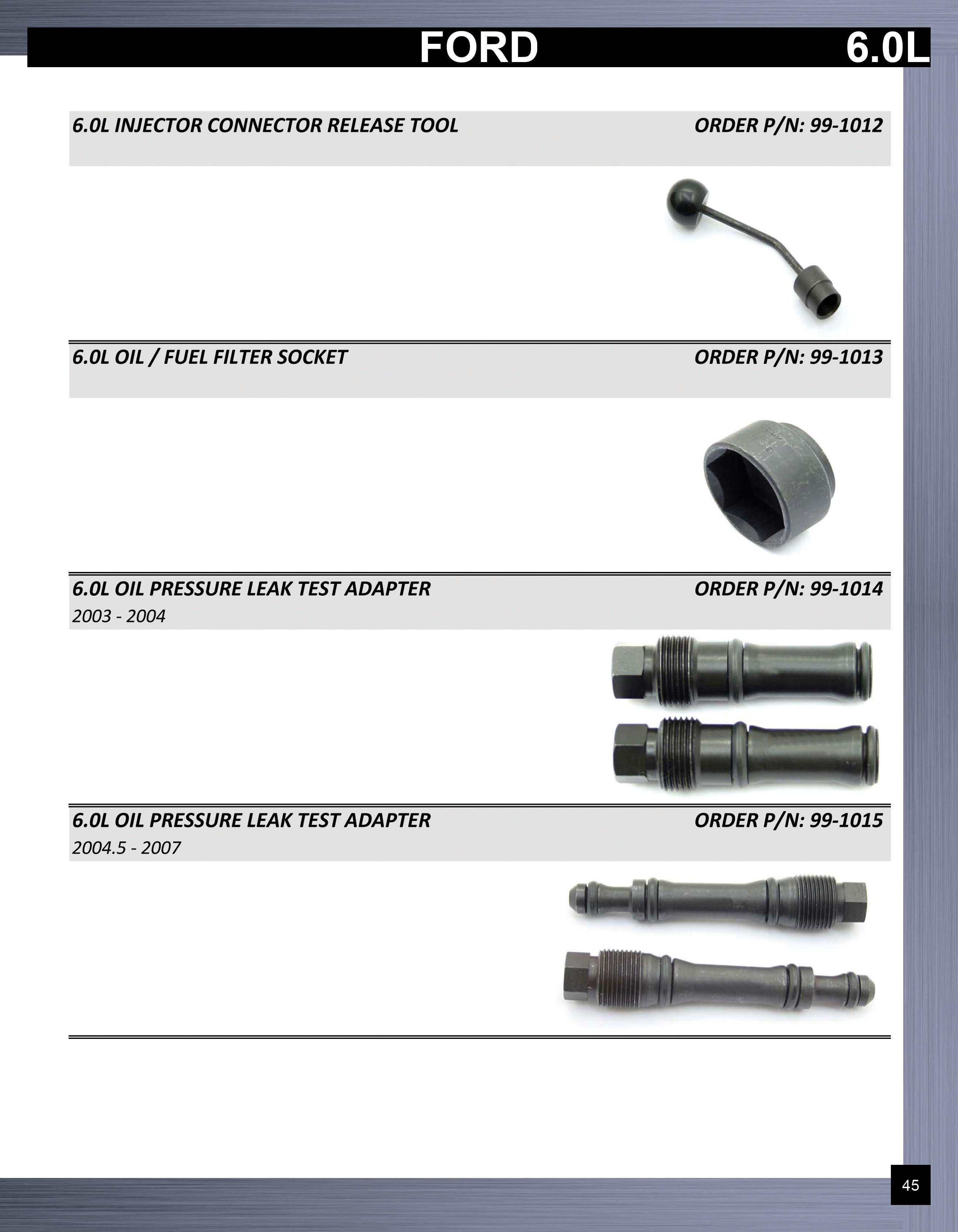 FORD 6.0L

6.0L INJECTOR CONNECTOR RELEASE TOOL ORDER P/N: 99-1012

6.0L OIL / FUEL FILTER SOCKET ORDER P/N: 99-1013

6.0L OIL PRESSURE LEAK TEST ADAPTER ORDER P/N: 99-1014
2003 - 2004

6.0L OIL PRESSURE LEAK TEST ADAPTER ORDER P/N: 99-1015
2004.5 - 2007

45