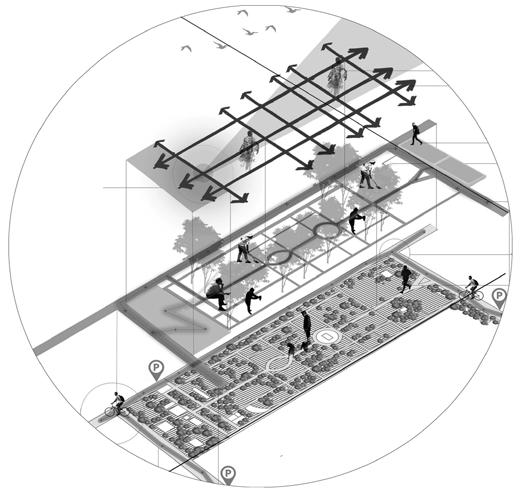 P

P

P