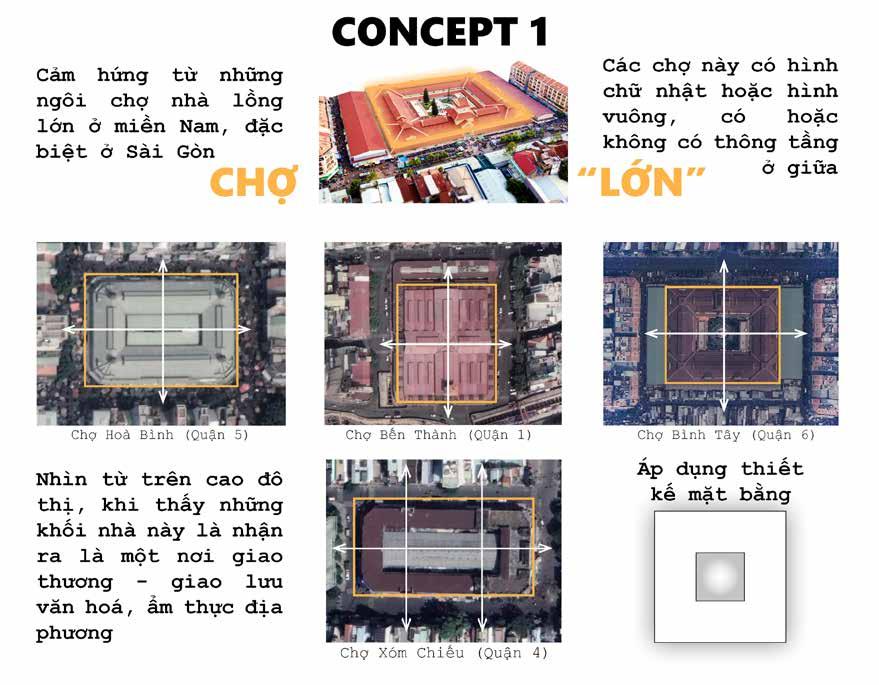 CONCEPT 1

Cảm hứng từ những ngôi chợ nhà lồng lớn ở miền Nam, đặc biệt ở Sài Gòn

CHỢ "LỚN"

Các chợ này có hình chữ nhật hoặc hình vuông, có hoặc không có thông tầng ở giữa

Chợ Hoà Bình (Quận 5)

Chợ Bến Thành (QUận 1)

Chợ Bình Tây (Quận 6)

Nhìn từ trên cao đô thị, khi thấy những khối nhà này là nhận ra là một nơi giao thương - giao lưu văn hoá, ẩm thực địa phương

Chợ Xóm Chiếu (Quận 4)

Áp dụng thiết kế mặt bằng