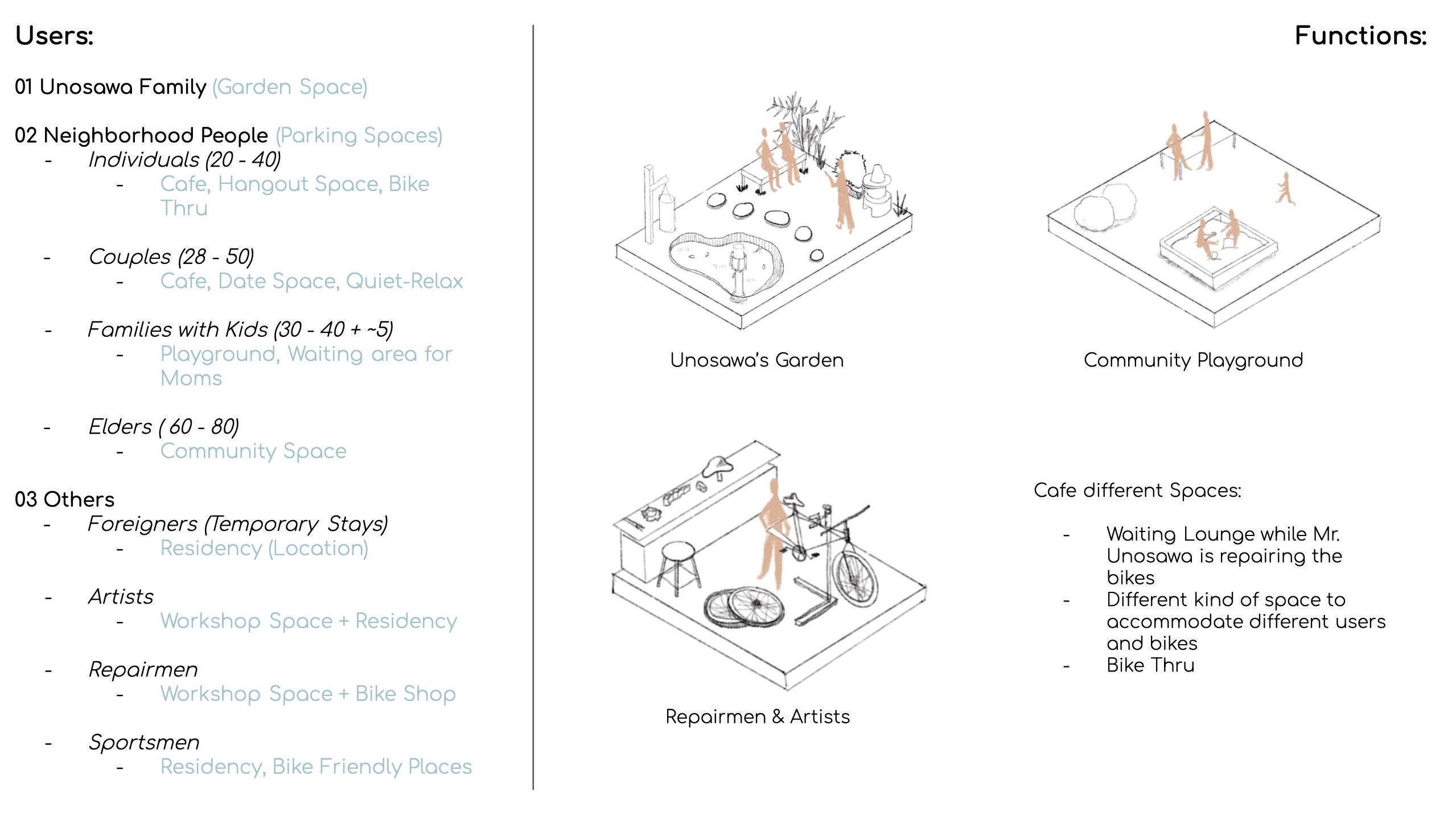 Users:

01 Unosawa Family (Garden Space)

02 Neighborhood People (Parking Spaces)
- Individuals (20 - 40)
  - Cafe, Hangout Space, Bike Thru

- Couples (28 - 50)
  - Cafe, Date Space, Quiet-Relax

- Families with Kids (30 - 40 + ~5)
  - Playground, Waiting area for Moms

- Elders ( 60 - 80)
  - Community Space

03 Others
- Foreigners (Temporary Stays)
  - Residency (Location)

- Artists
  - Workshop Space + Residency

- Repairmen
  - Workshop Space + Bike Shop

- Sportsmen
  - Residency, Bike Friendly Places

Functions:

Unosawa's Garden

Community Playground

Repairmen & Artists

Cafe different Spaces:

- Waiting Lounge while Mr. Unosawa is repairing the bikes
- Different kind of space to accommodate different users and bikes
- Bike Thru