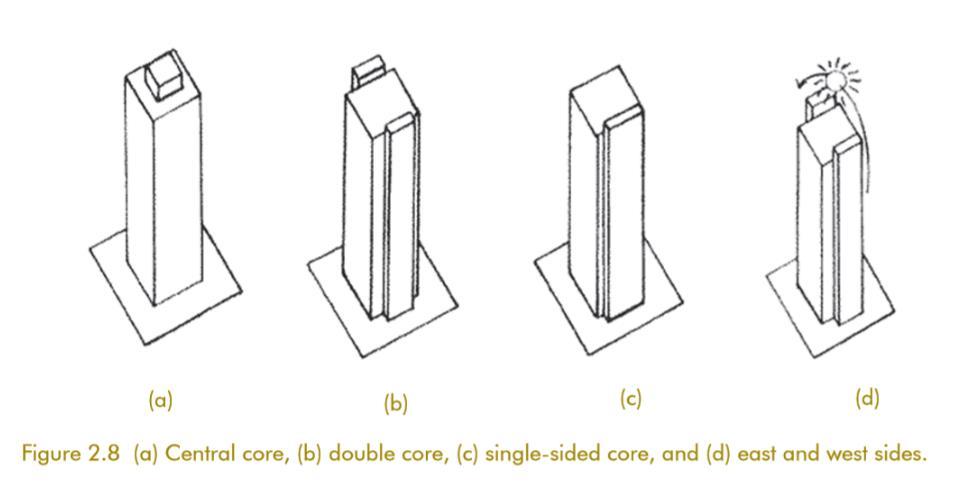 (a)

(b)

(c)

(d)

Figure 2.8 (a) Central core, (b) double core, (c) single-sided core, and (d) east and west sides.