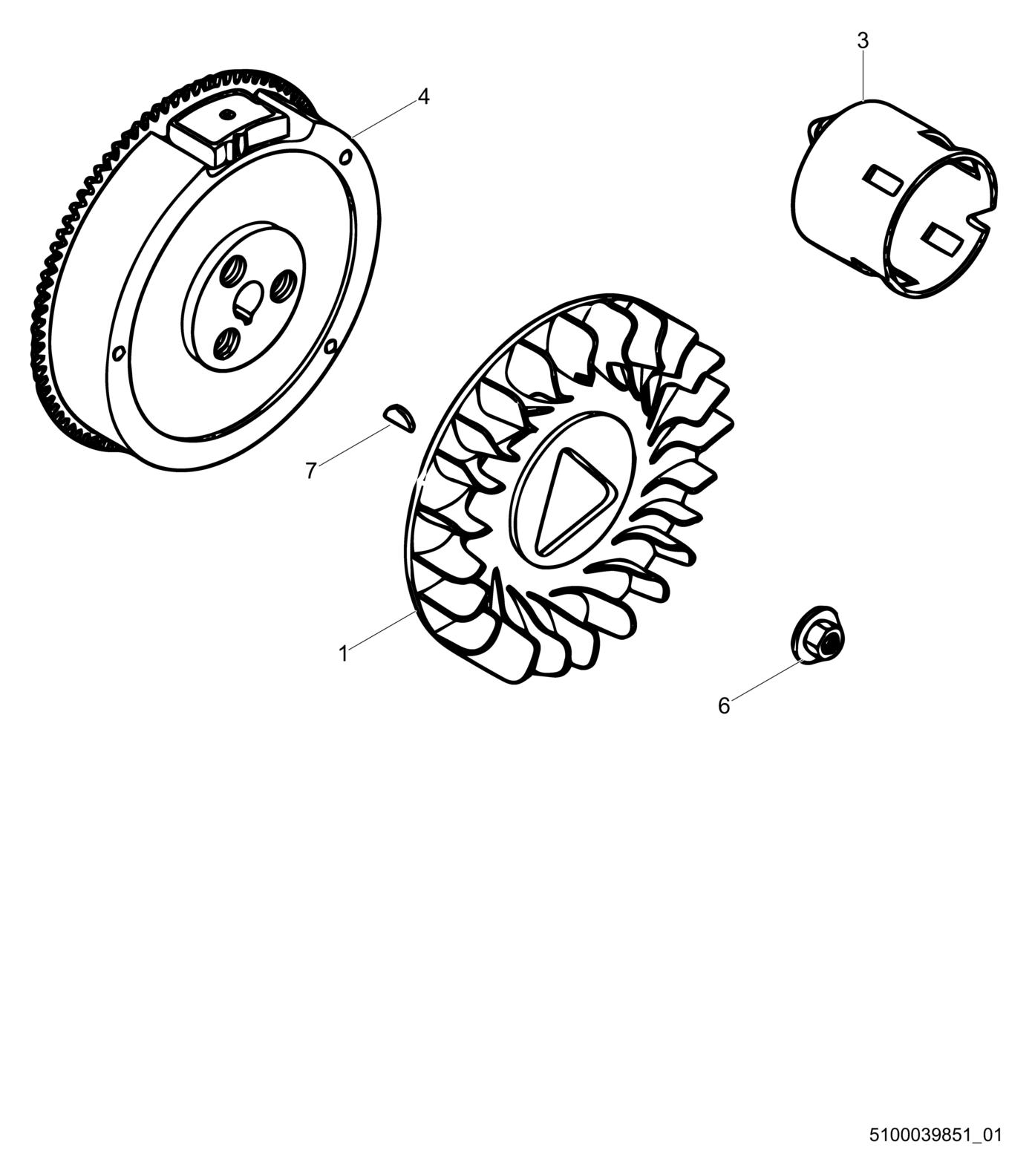 3
4
7
1
6
5100039851_01