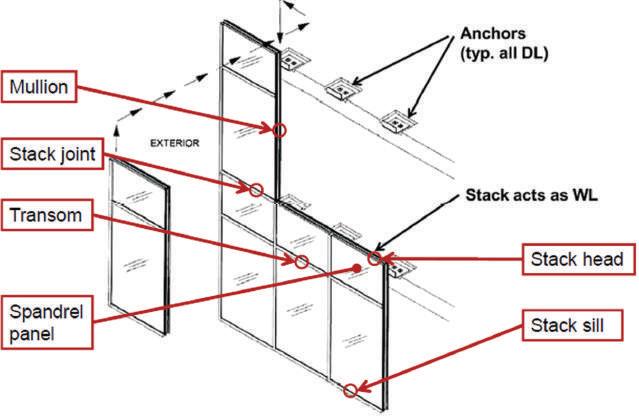 Anchors
(typ. all DL)

Mullion

EXTERIOR

Stack joint

Stack acts as WL

Transom

Stack head

Spandrel panel

Stack sill