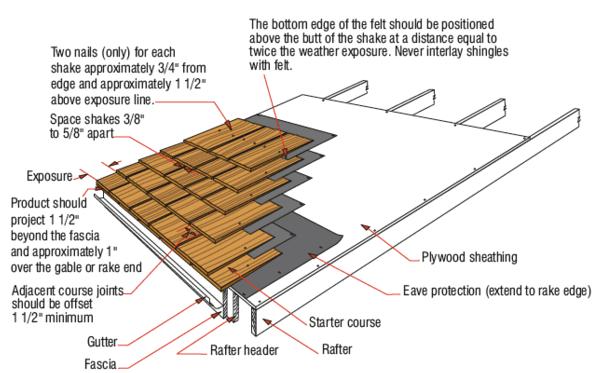 The bottom edge of the felt should be positioned above the butt of the shake at a distance equal to twice the weather exposure. Never interlay shingles with felt.

Two nails (only) for each shake approximately 3/4" from edge and approximately 1 1/2" above exposure line.

Space shakes 3/8" to 5/8" apart

Exposure

Product should project 1 1/2" beyond the fascia and approximately 1" over the gable or rake end

Adjacent course joints should be offset 1 1/2" minimum

Gutter

Fascia

Rafter header

Rafter

Starter course

Eave protection (extend to rake edge)

Plywood sheathing