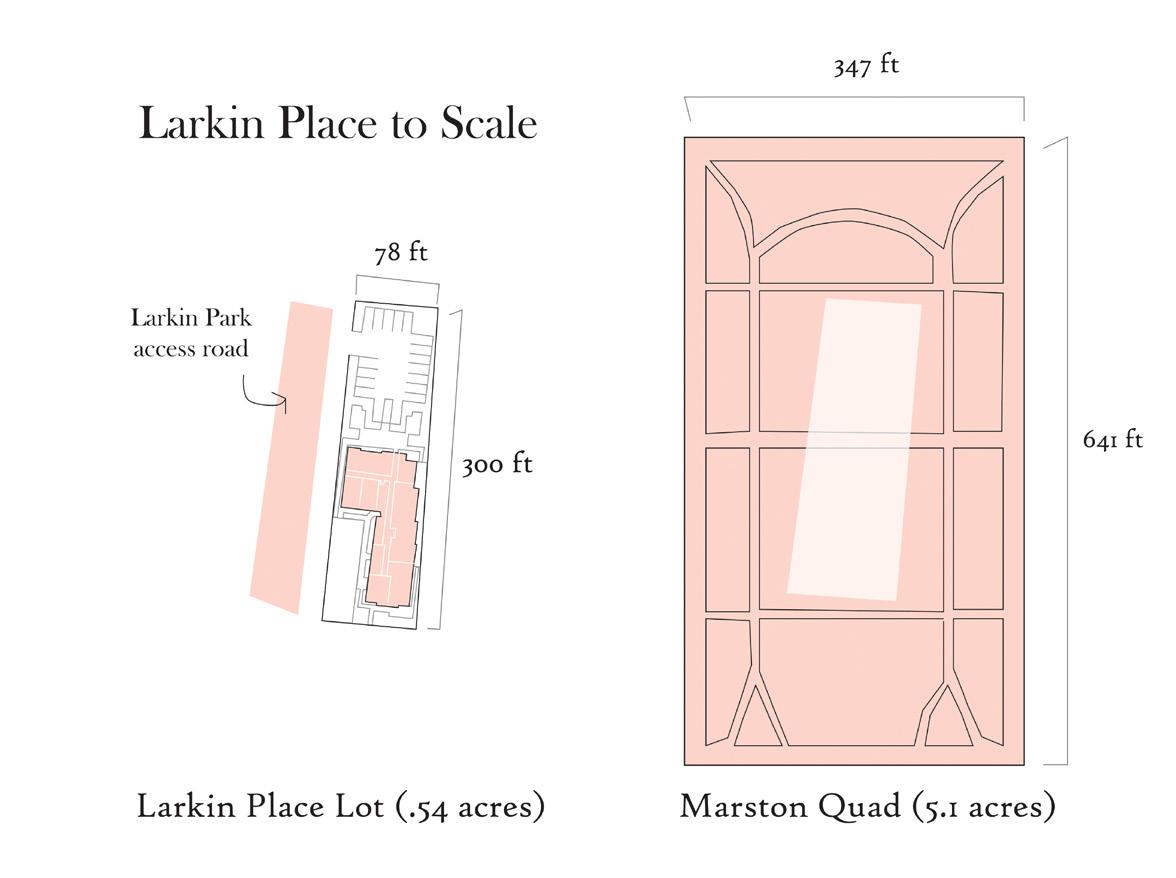 Larkin Place to Scale

78 ft

Larkin Park access road

300 ft

Larkin Place Lot (.54 acres)

347 ft

641 ft

Marston Quad (5.1 acres)