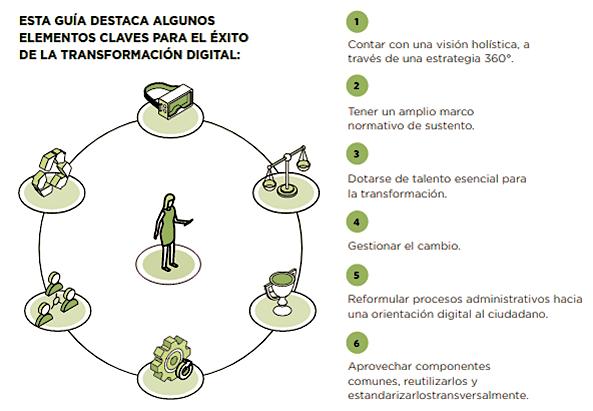 ESTA GUÍA DESTACA ALGUNOS ELEMENTOS CLAVES PARA EL ÉXITO DE LA TRANSFORMACIÓN DIGITAL:

1

Contar con una visión holística, a través de una estrategia 360°.

2

Tener un amplio marco normativo de sustento.

3

Dotarse de talento esencial para la transformación.

4

Gestionar el cambio.

5

Reformular procesos administrativos hacia una orientación digital al ciudadano.

6

Aprovechar componentes comunes, reutilizarlos y estandarizarlostransversalmente.