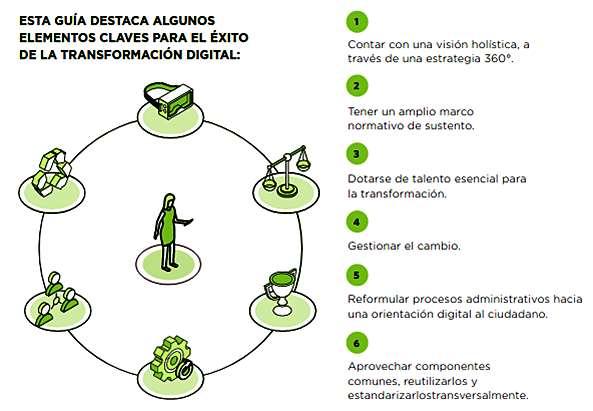 ESTA GUÍA DESTACA ALGUNOS ELEMENTOS CLAVES PARA EL ÉXITO DE LA TRANSFORMACIÓN DIGITAL:

1

Contar con una visión holística, a través de una estrategia 360°.

2

Tener un amplio marco normativo de sustento.

3

Dotarse de talento esencial para la transformación.

4

Gestionar el cambio.

5

Reformular procesos administrativos hacia una orientación digital al ciudadano.

6

Aprovechar componentes comunes, reutilizarlos y estandarizarlostransversalmente.