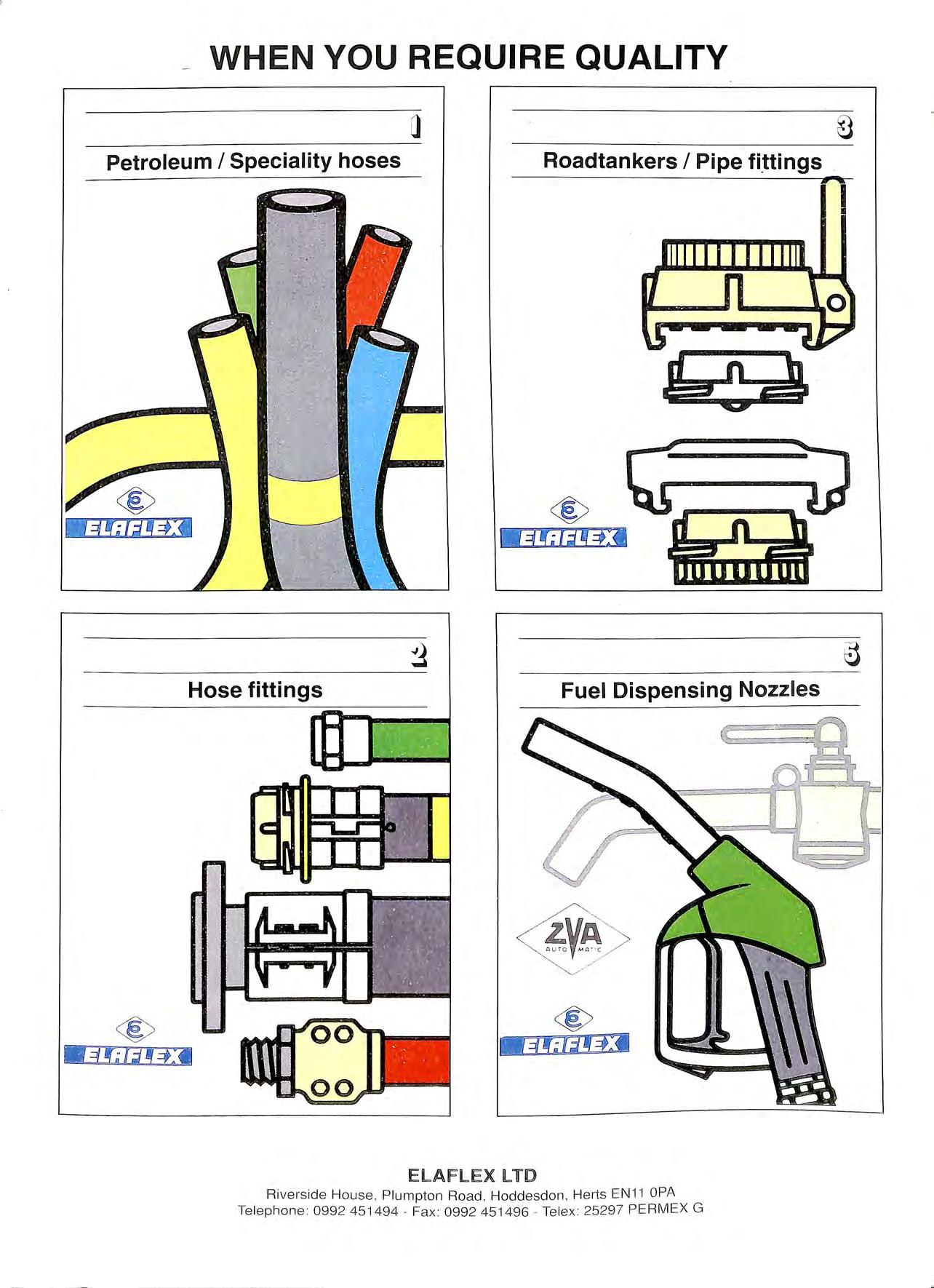 WHEN YOU REQUIRE QUALITY

1

Petroleum / Speciality hoses

ELAFLEX

3

Roadtankers / Pipe fittings

ELAFLEX

2

Hose fittings

ELAFLEX

5

Fuel Dispensing Nozzles

ZVA
AUTOMATIC

ELAFLEX

ELAFLEX LTD
Riverside House, Plumpton Road, Hoddesdon, Herts EN11 0PA
Telephone: 0992 451494 - Fax: 0992 451496 - Telex: 25297 PERMEX G