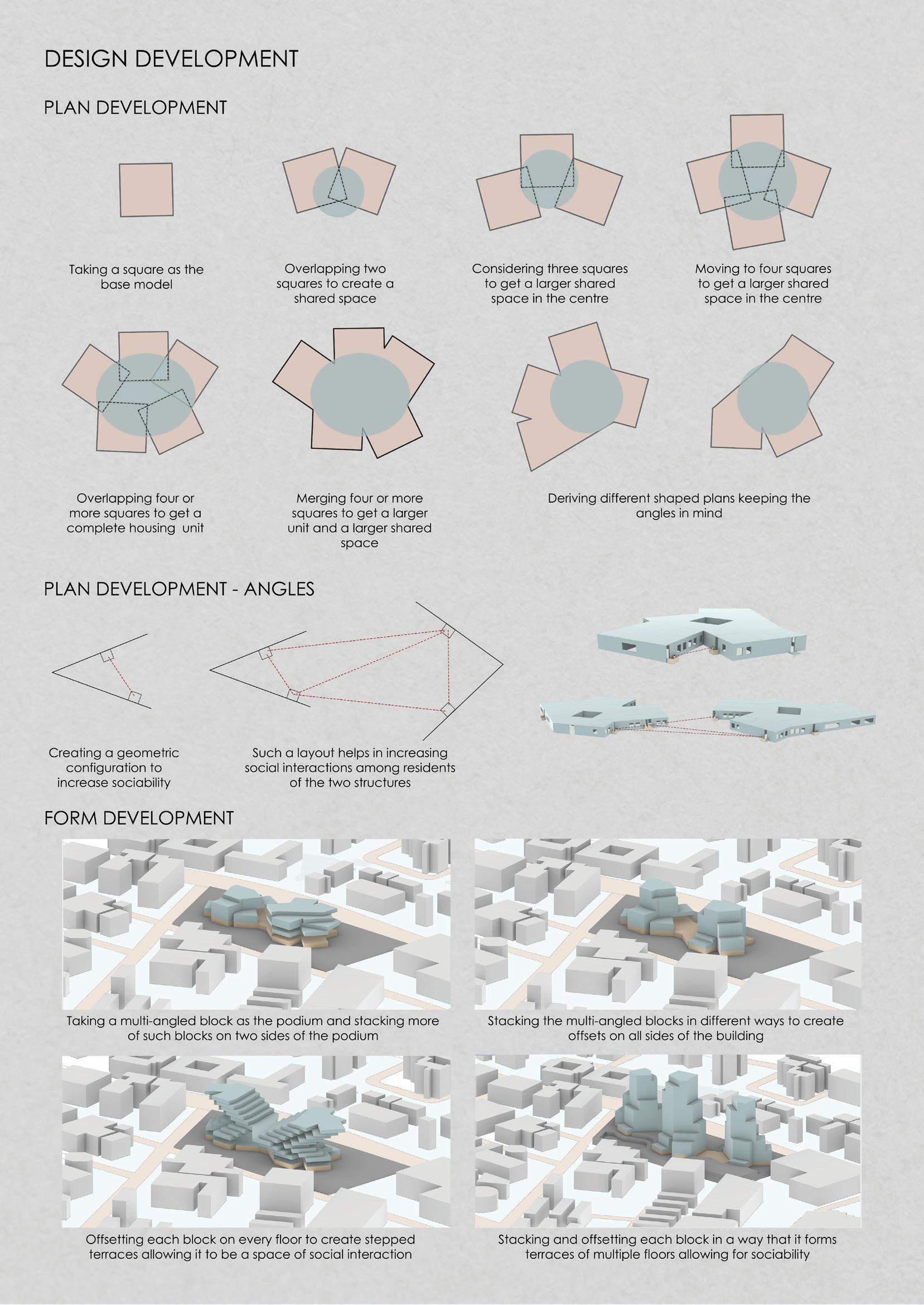 DESIGN DEVELOPMENT

PLAN DEVELOPMENT

Taking a square as the base model

Overlapping two squares to create a shared space

Considering three squares to get a larger shared space in the centre

Moving to four squares to get a larger shared space in the centre

Overlapping four or more squares to get a complete housing unit

Merging four or more squares to get a larger unit and a larger shared space

Deriving different shaped plans keeping the angles in mind

PLAN DEVELOPMENT - ANGLES

Creating a geometric configuration to increase sociability

Such a layout helps in increasing social interactions among residents of the two structures

FORM DEVELOPMENT

Taking a multi-angled block as the podium and stacking more of such blocks on two sides of the podium

Stacking the multi-angled blocks in different ways to create offsets on all sides of the building

Offsetting each block on every floor to create stepped terraces allowing it to be a space of social interaction

Stacking and offsetting each block in a way that it forms terraces of multiple floors allowing for sociability