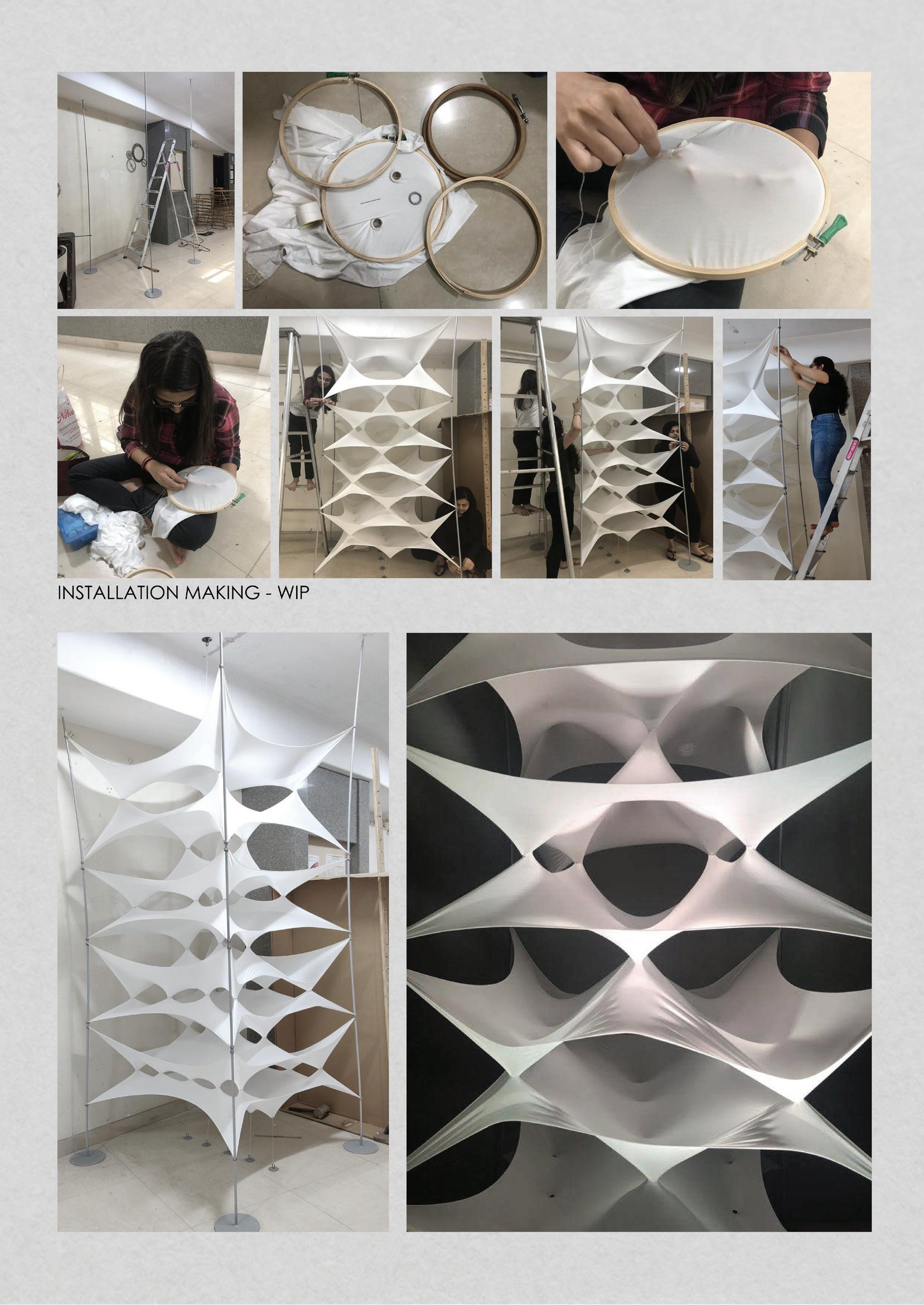 INSTALLATION MAKING - WIP