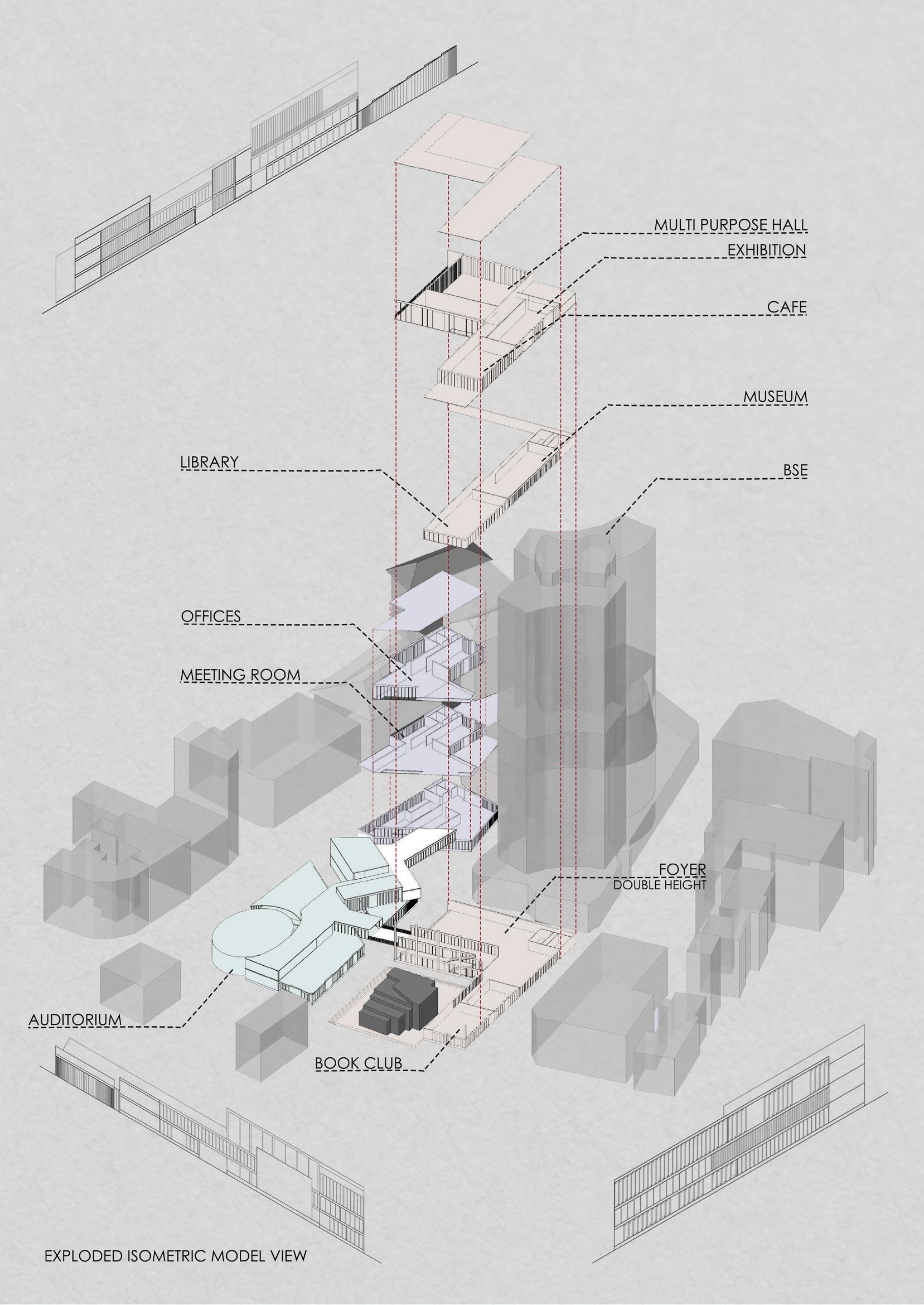 MULTI PURPOSE HALL

EXHIBITION

CAFE

MUSEUM

LIBRARY

BSE

OFFICES

MEETING ROOM

FOYER
DOUBLE HEIGHT

AUDITORIUM

BOOK CLUB

EXPLODED ISOMETRIC MODEL VIEW