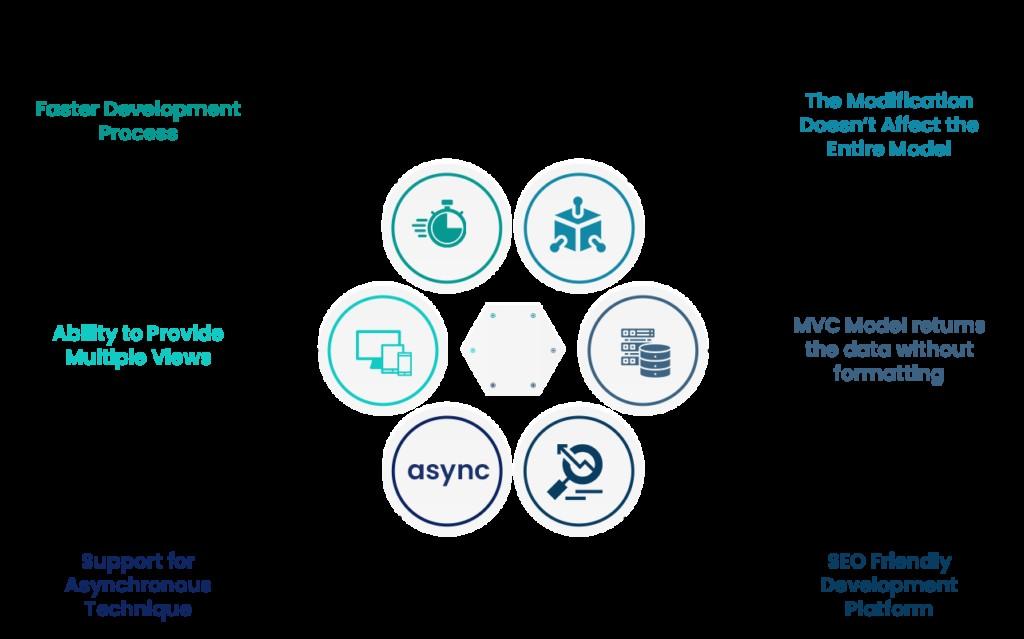 Faster Development Process

The Modification Doesn't Affect the Entire Model

Ability to Provide Multiple Views

MVC Model returns the data without formatting

async

Support for Asynchronous Technique

SEO Friendly Development Platform