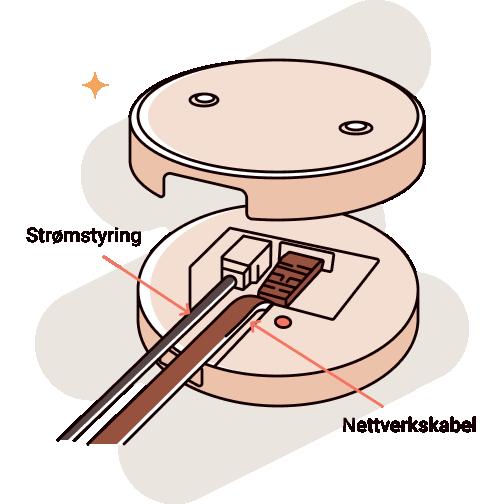 Strømstyring

Nettverkskabel