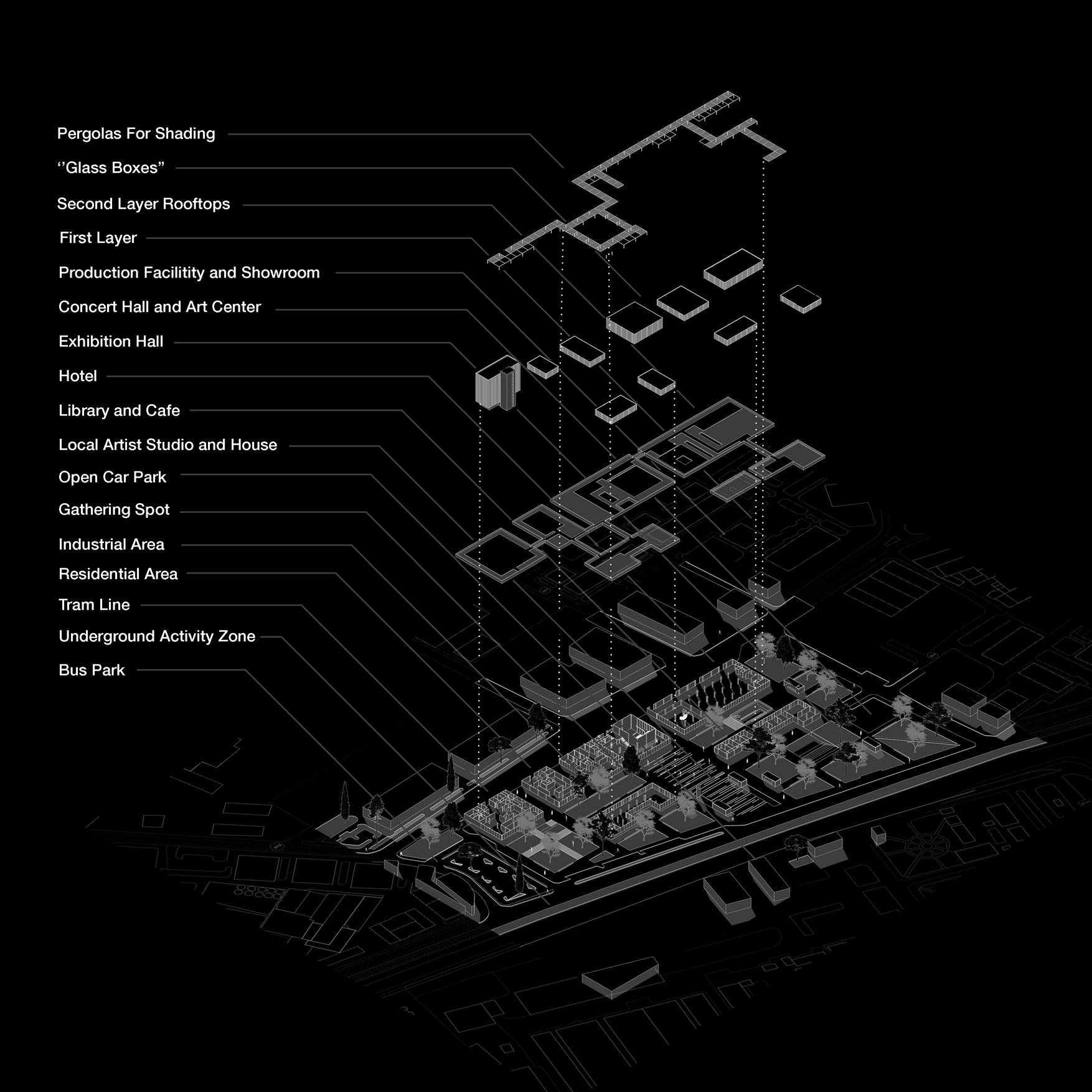 Pergolas For Shading

‘’Glass Boxes”

Second Layer Rooftops

First Layer

Production Facilitity and Showroom

Concert Hall and Art Center

Exhibition Hall

Hotel

Library and Cafe

Local Artist Studio and House

Open Car Park

Gathering Spot

Industrial Area

Residential Area

Tram Line

Underground Activity Zone

Bus Park