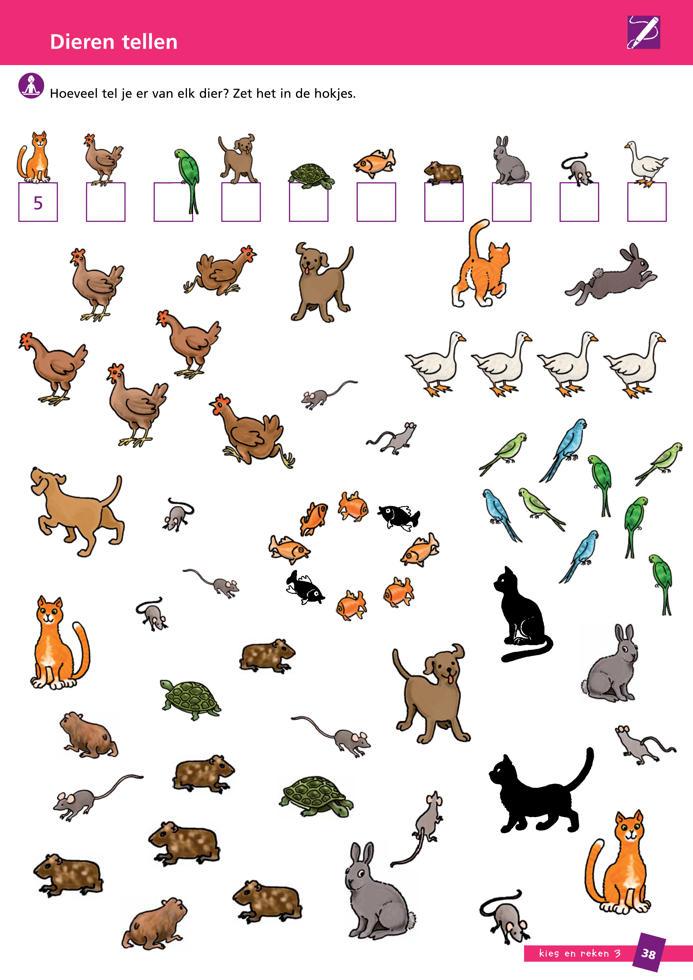 Dieren tellen

Hoeveel tel je er van elk dier? Zet het in de hokjes.

5

kies en reken 3 38