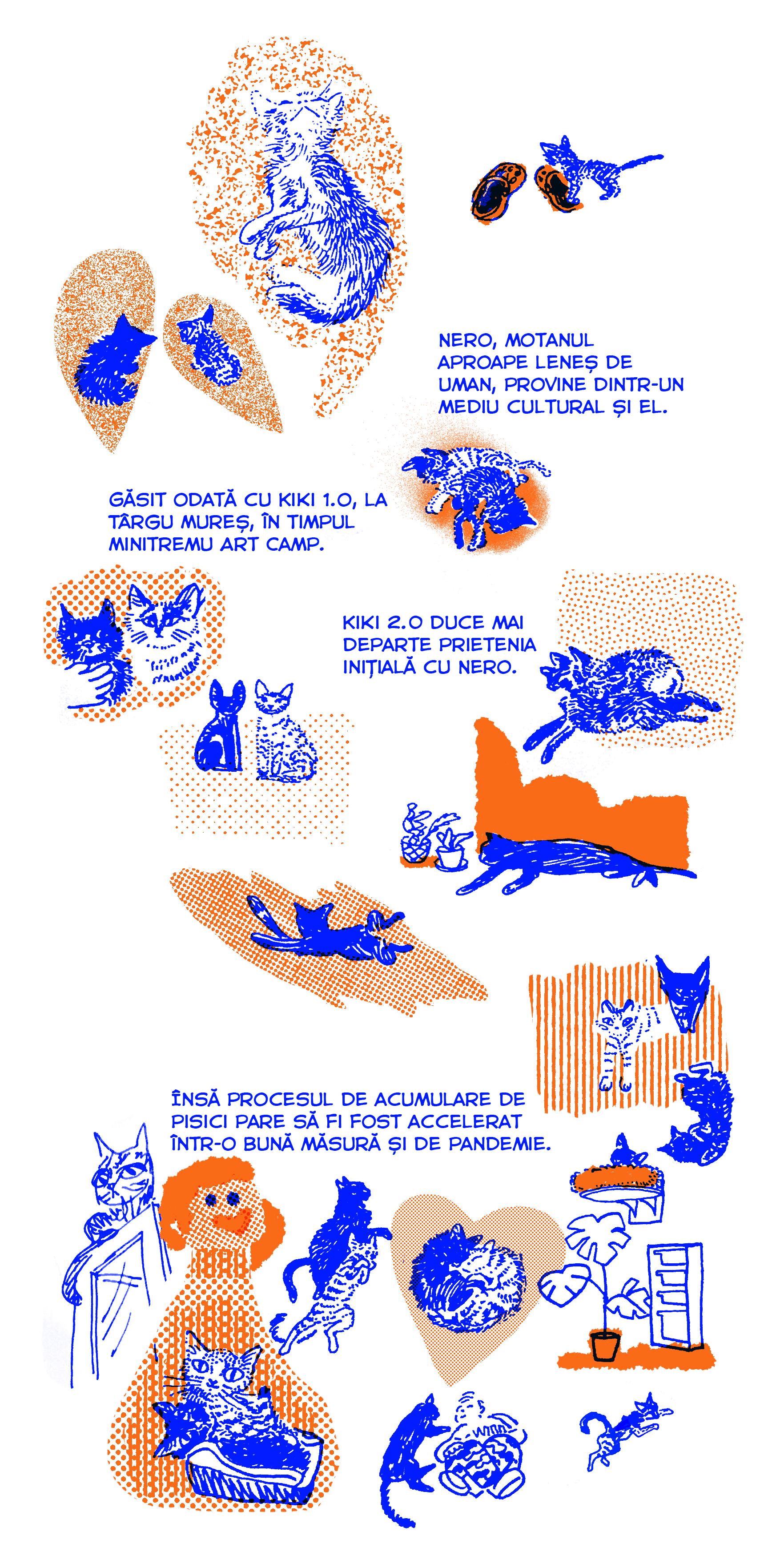 NERO, MOTANUL APROAPE LENEȘ DE UMAN, PROVINE DINTR-UN MEDIU CULTURAL ȘI EL.

GĂSIT ODATĂ CU KIKI 1.0, LA TÂRGU MUREȘ, ÎN TIMPUL MINITREMU ART CAMP.

KIKI 2.0 DUCE MAI DEPARTE PRIETENIA INIȚIALĂ CU NERO.

ÎNSĂ PROCESUL DE ACUMULARE DE PISICI PARE SĂ FI FOST ACCELERAT ÎNTR-O BUNĂ MĂSURĂ ȘI DE PANDEMIE.