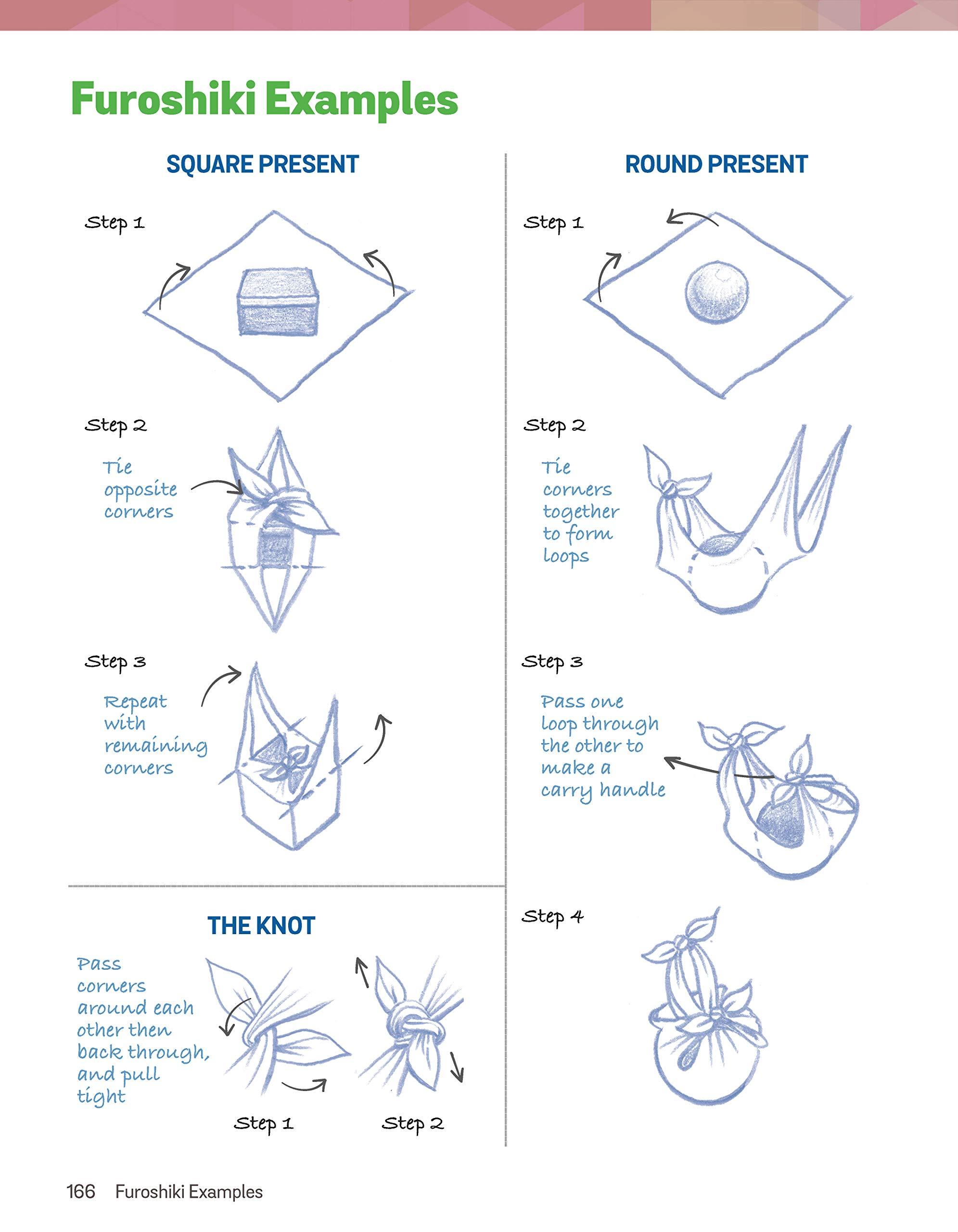 Furoshiki Examples

SQUARE PRESENT

Step 1

Step 2

Tie opposite corners

Step 3

Repeat with remaining corners

THE KNOT

Pass corners around each other then back through, and pull tight

Step 1

Step 2

ROUND PRESENT

Step 1

Step 2

Tie corners together to form loops

Step 3

Pass one loop through the other to make a carry handle

Step 4

166 Furoshiki Examples