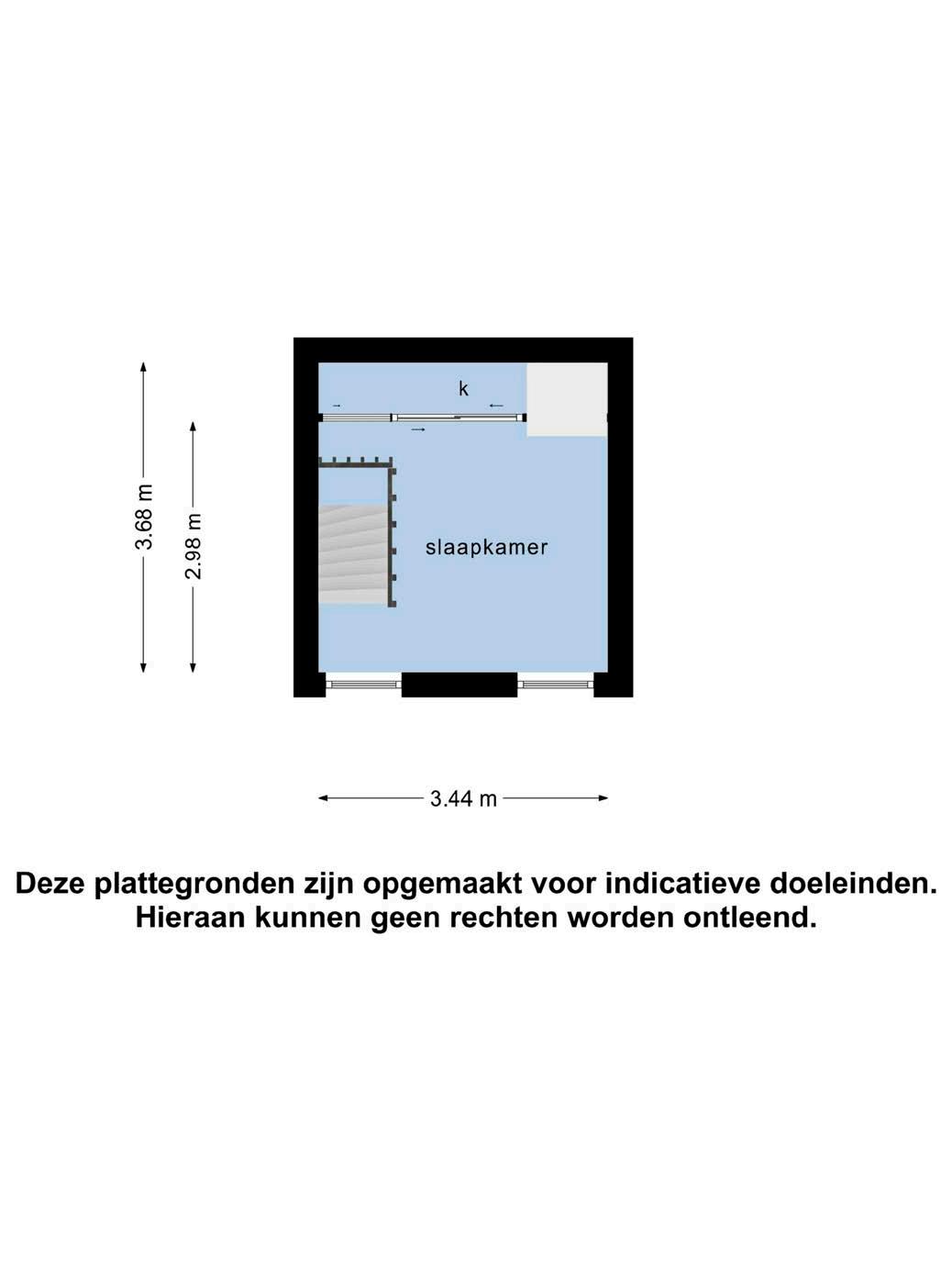 3.68 m

2.98 m

k

slaapkamer

3.44 m

Deze plattegronden zijn opgemaakt voor indicatieve doeleinden.
Hieraan kunnen geen rechten worden ontleend.