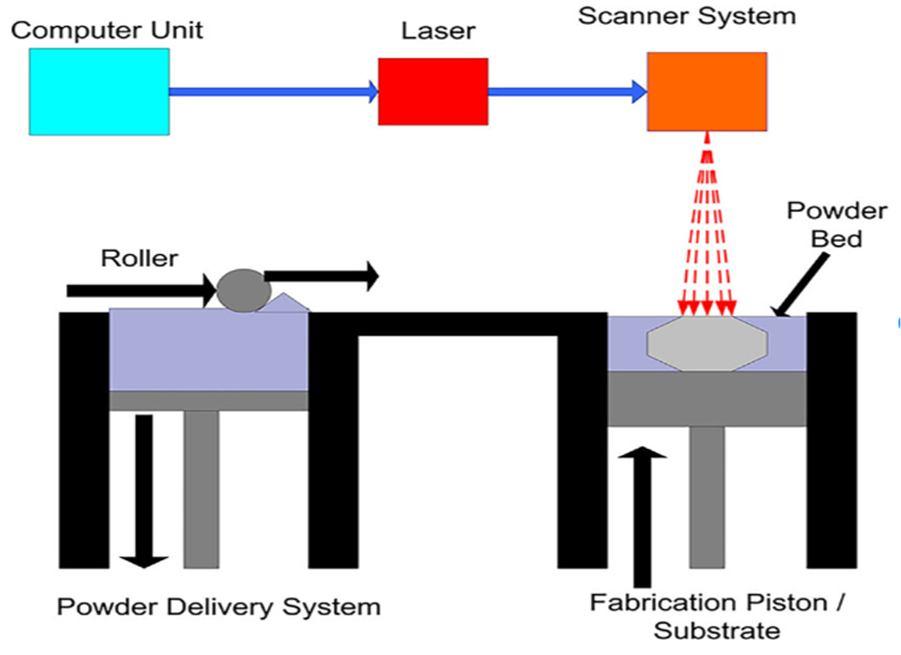 Computer Unit

Laser

Scanner System

Powder Bed

Roller

Powder Delivery System

Fabrication Piston / Substrate