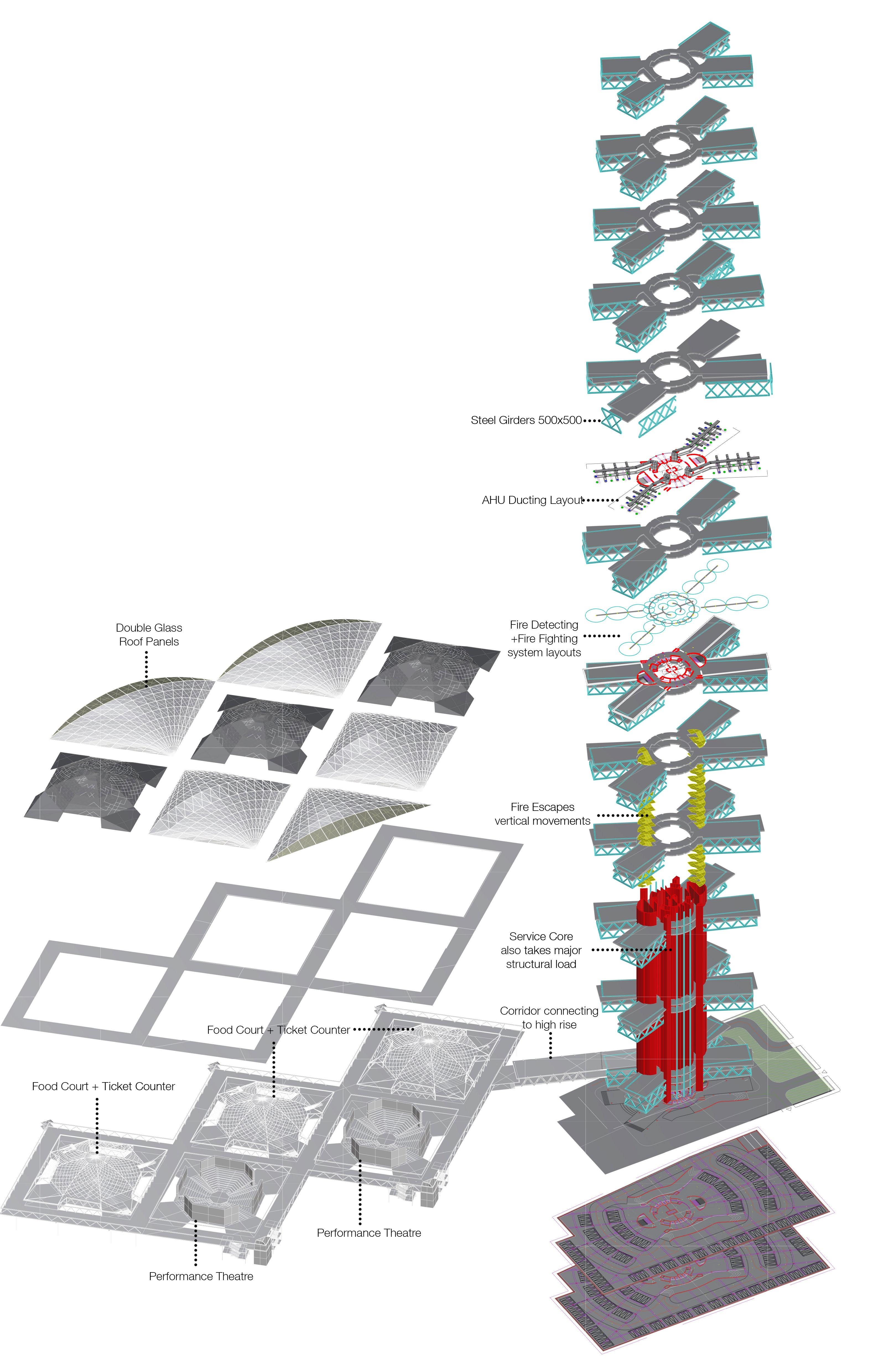 Steel Girders 500x500

AHU Ducting Layout

Double Glass
Roof Panels

Fire Detecting
+Fire Fighting
system layouts

Fire Escapes
vertical movements

Service Core
also takes major
structural load

Corridor connecting
to high rise

Food Court + Ticket Counter

Food Court + Ticket Counter

Performance Theatre

Performance Theatre