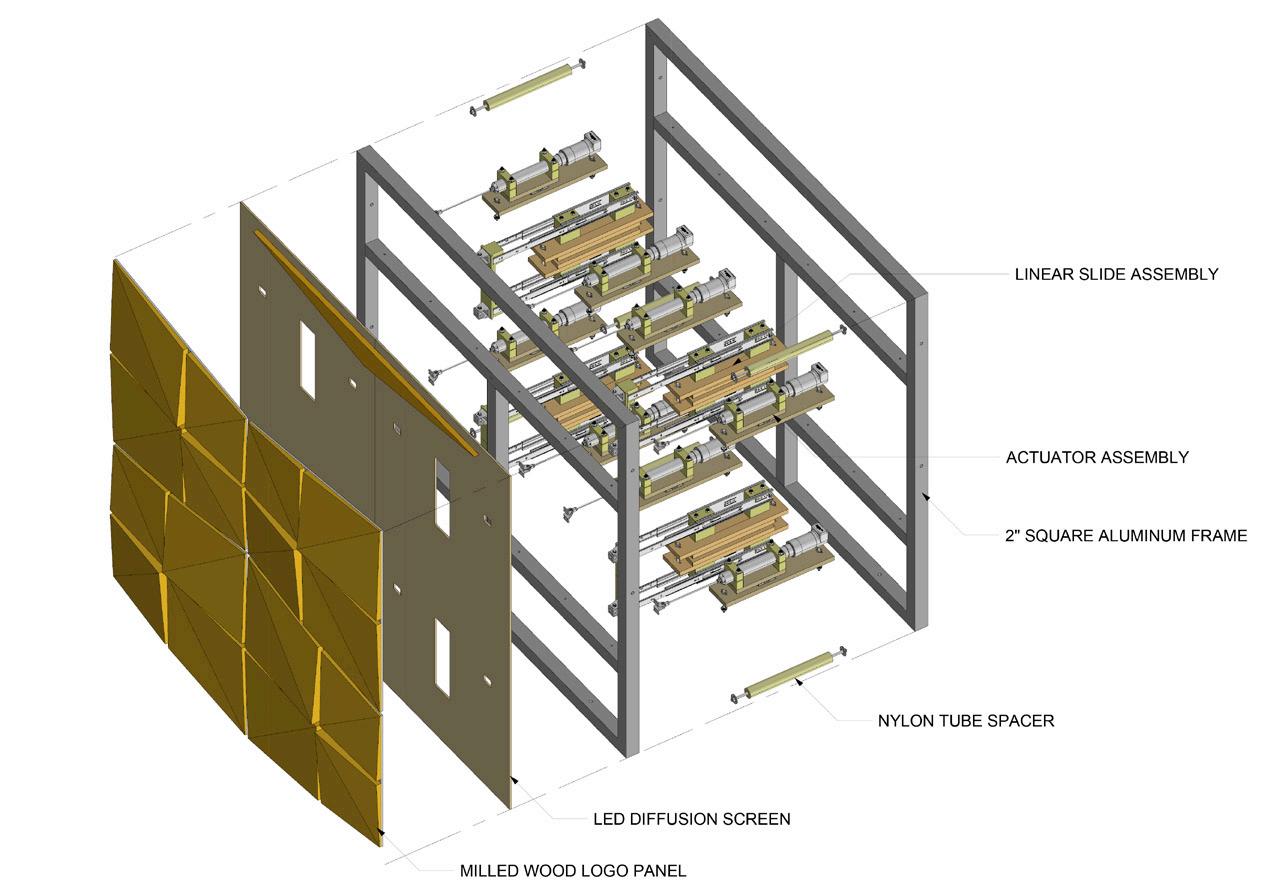 LINEAR SLIDE ASSEMBLY

ACTUATOR ASSEMBLY

2" SQUARE ALUMINUM FRAME

NYLON TUBE SPACER

LED DIFFUSION SCREEN

MILLED WOOD LOGO PANEL