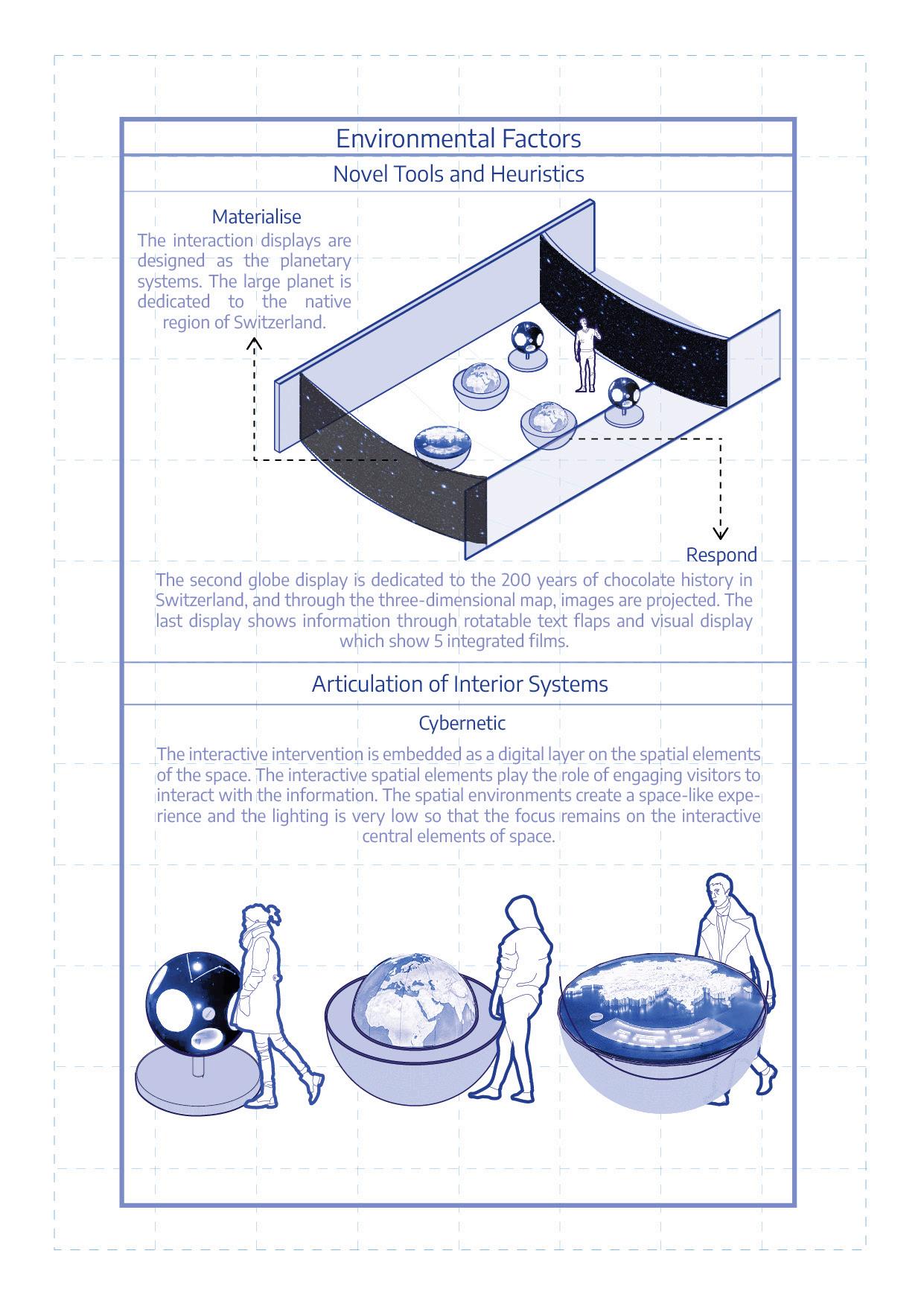 Environmental Factors

Novel Tools and Heuristics

Materialise

The interaction displays are designed as the planetary systems. The large planet is dedicated to the native region of Switzerland.

Respond

The second globe display is dedicated to the 200 years of chocolate history in Switzerland, and through the three-dimensional map, images are projected. The last display shows information through rotatable text flaps and visual display which show 5 integrated films.

Articulation of Interior Systems

Cybernetic

The interactive intervention is embedded as a digital layer on the spatial elements of the space. The interactive spatial elements play the role of engaging visitors to interact with the information. The spatial environments create a space-like experience and the lighting is very low so that the focus remains on the interactive central elements of space.